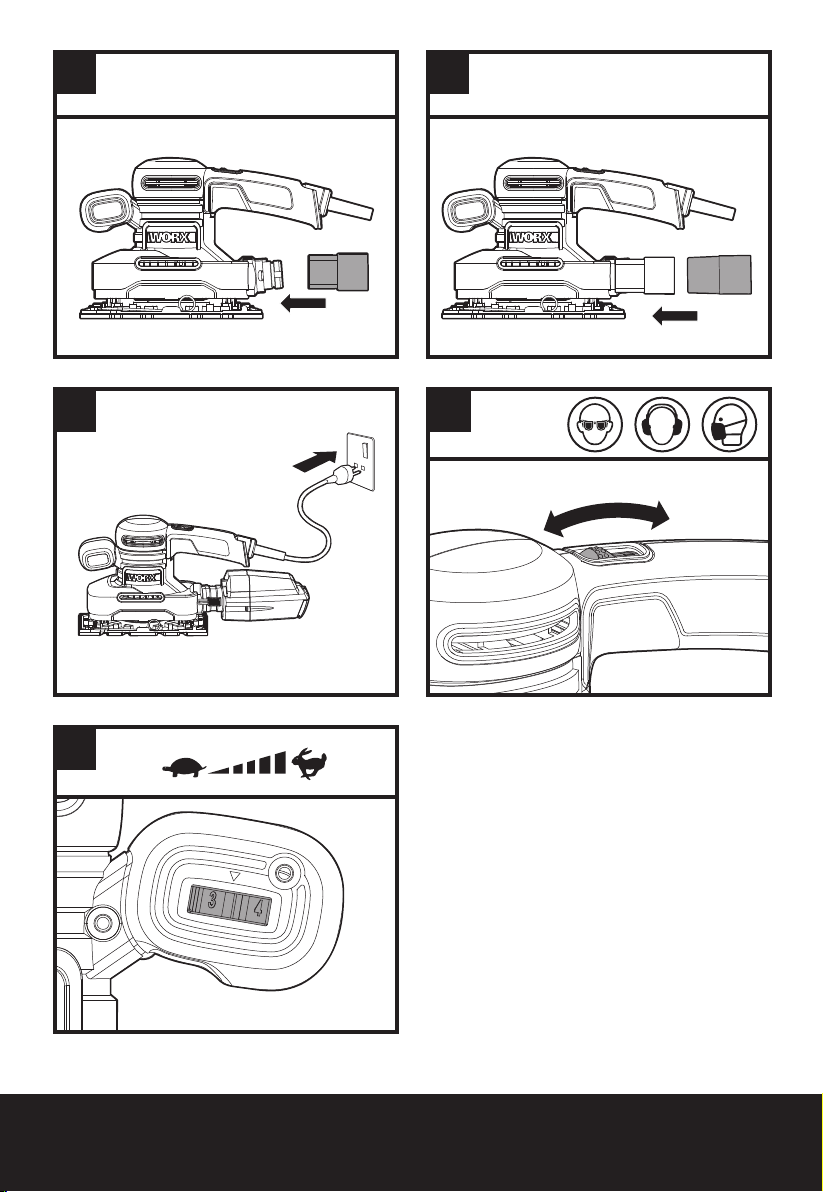 WORX

WORX

WORX

3 4