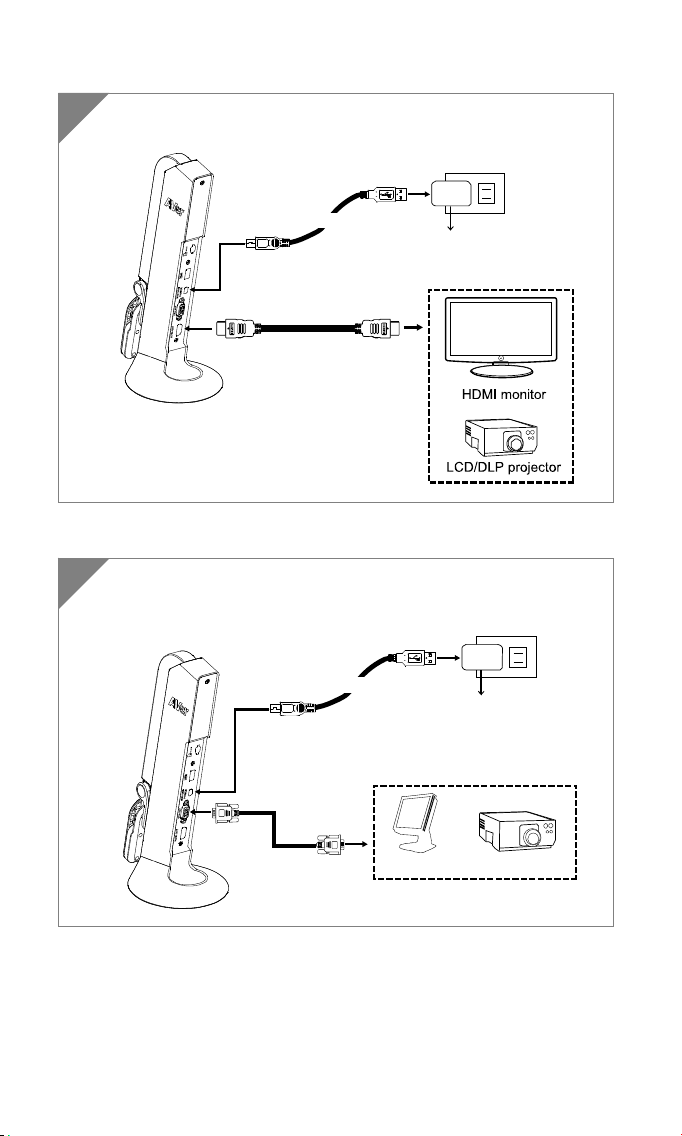 AVer

HDMI monitor

LCD/DLP projector

AVer