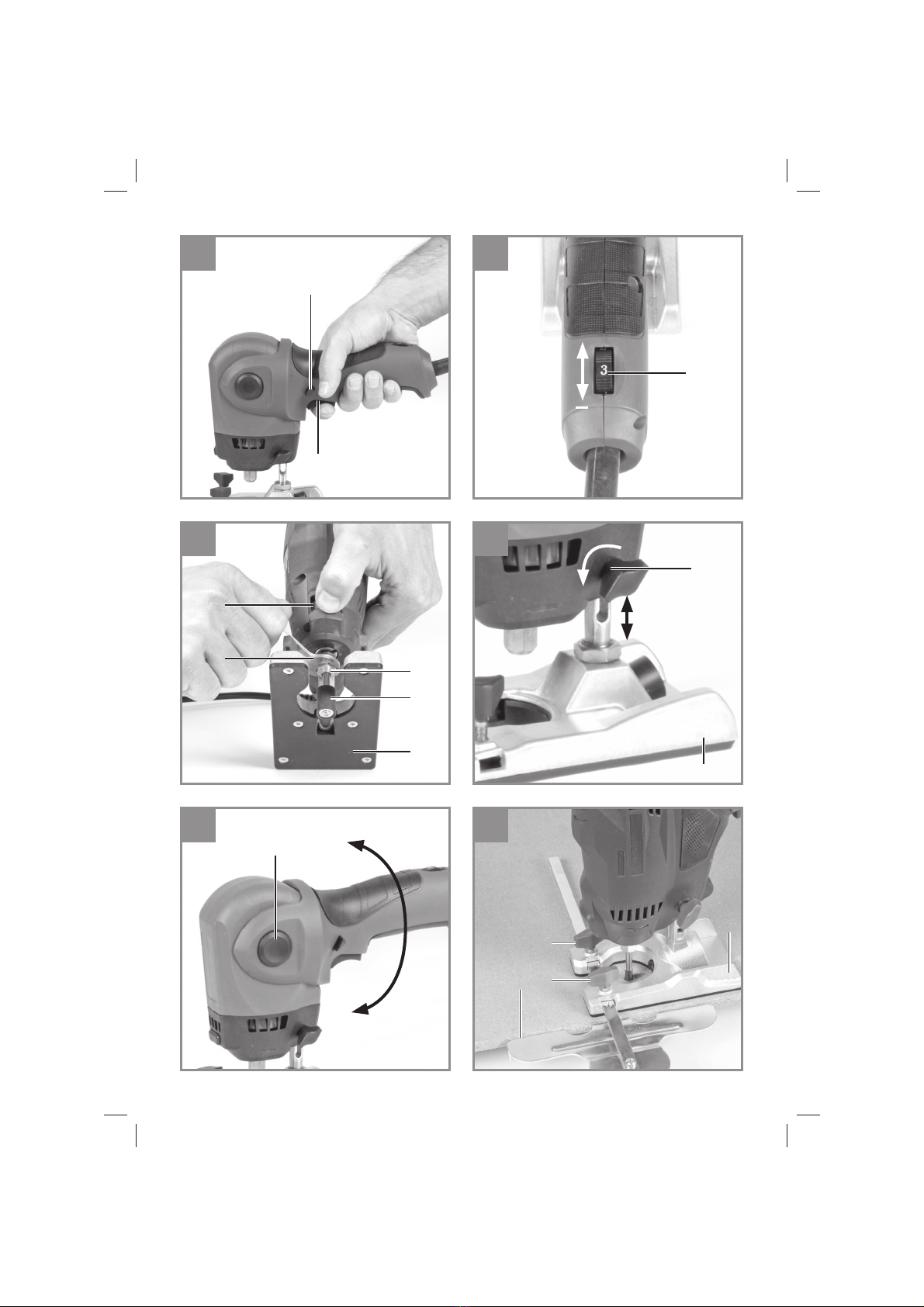 3