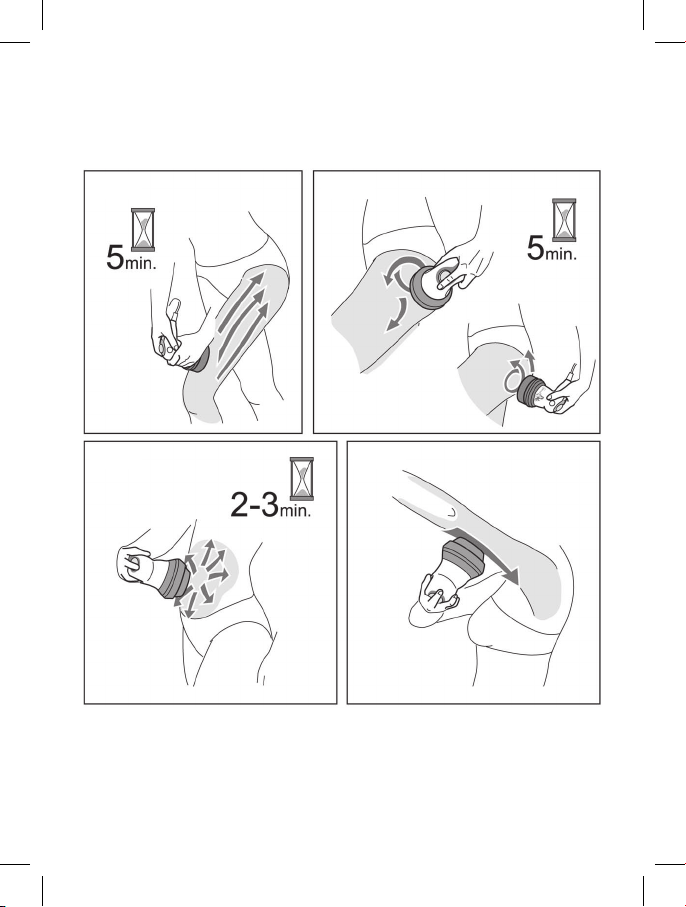 5min.

5min.

2-3min.