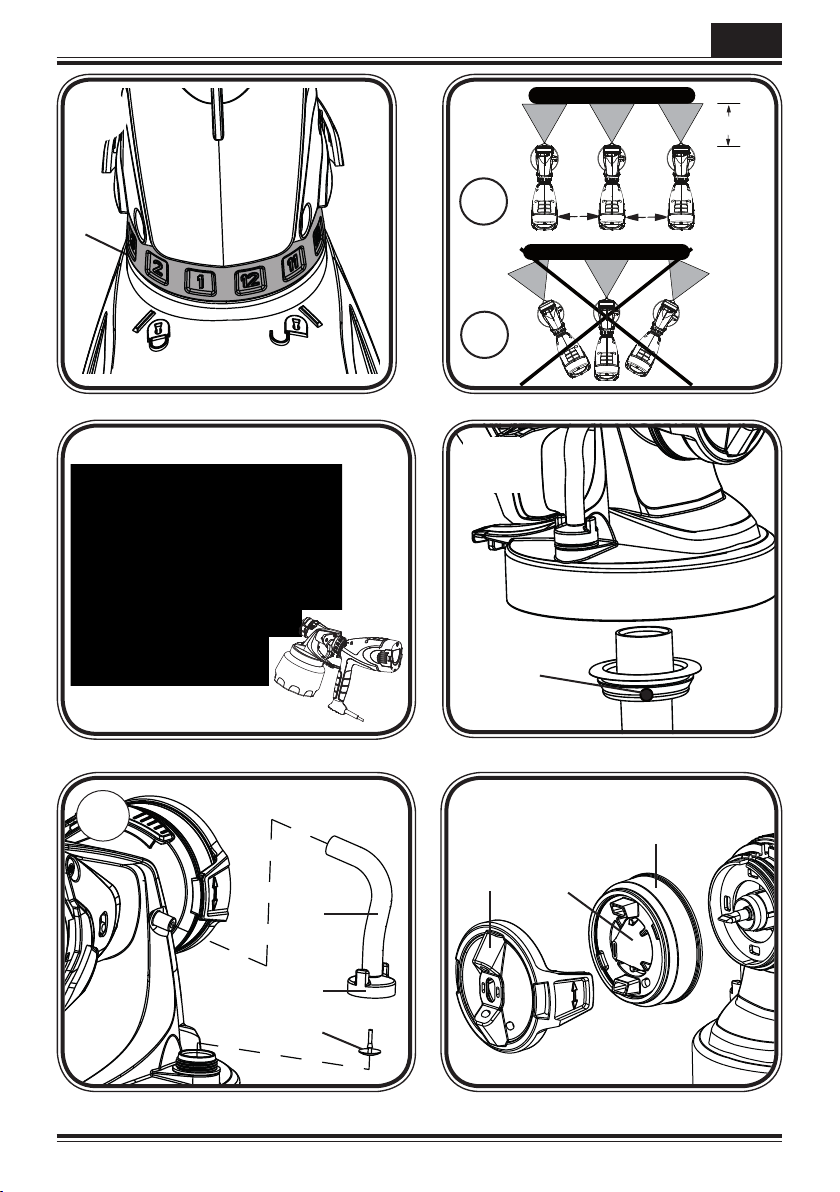 2 1 12 11