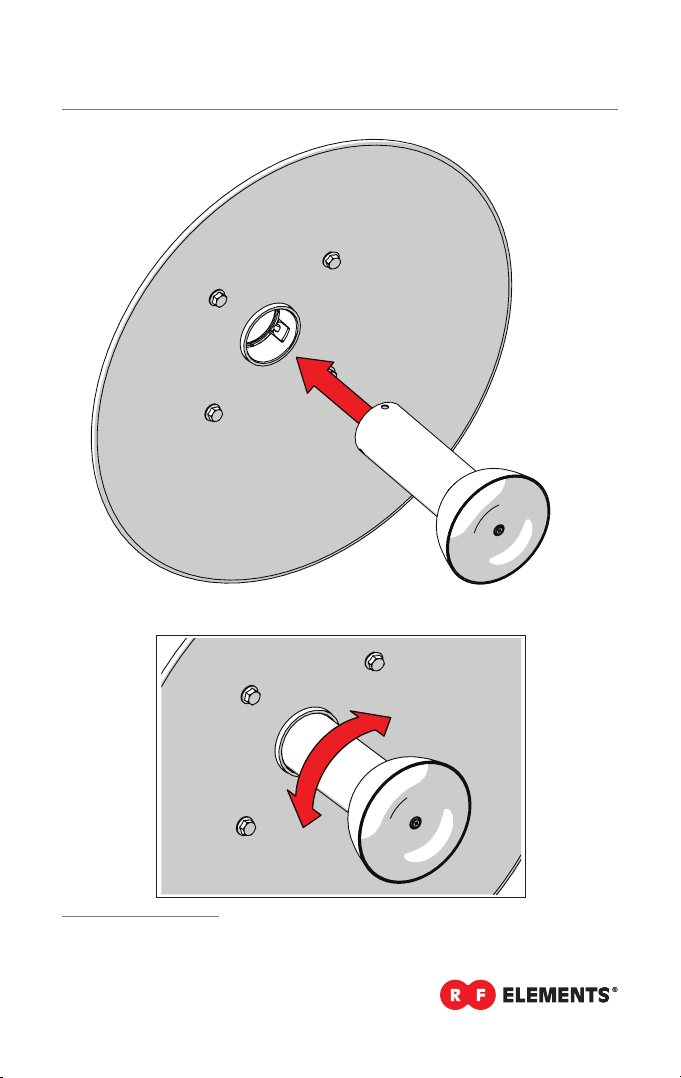 RF ELEMENTS®