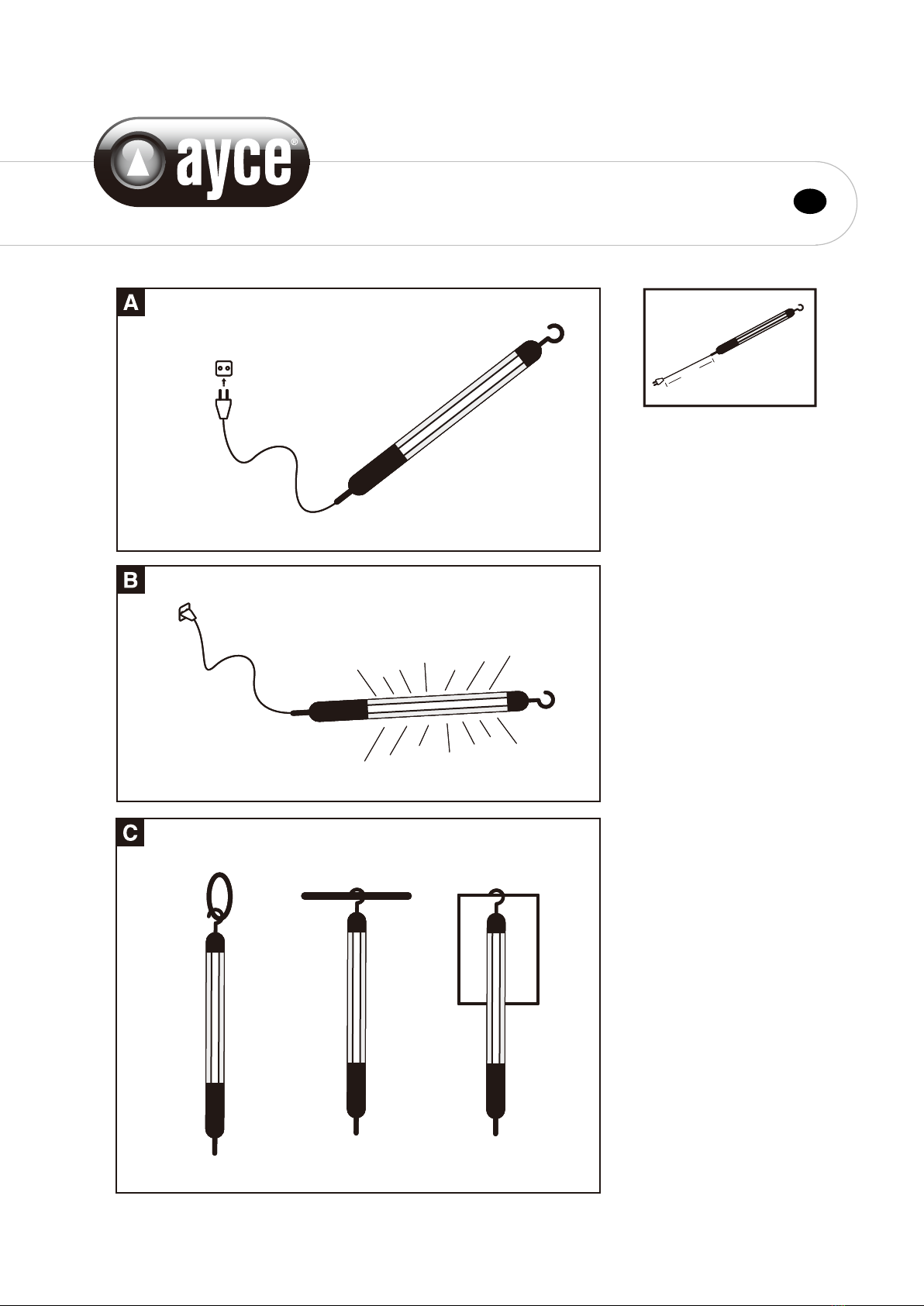 ayce®

A

B

C