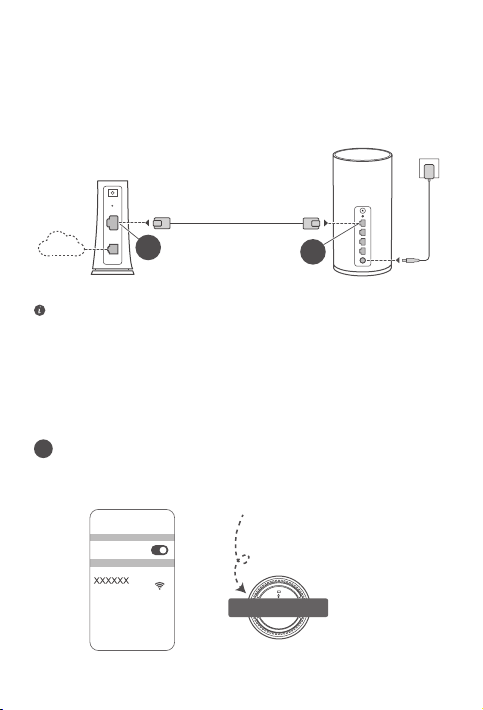 XXXXXX