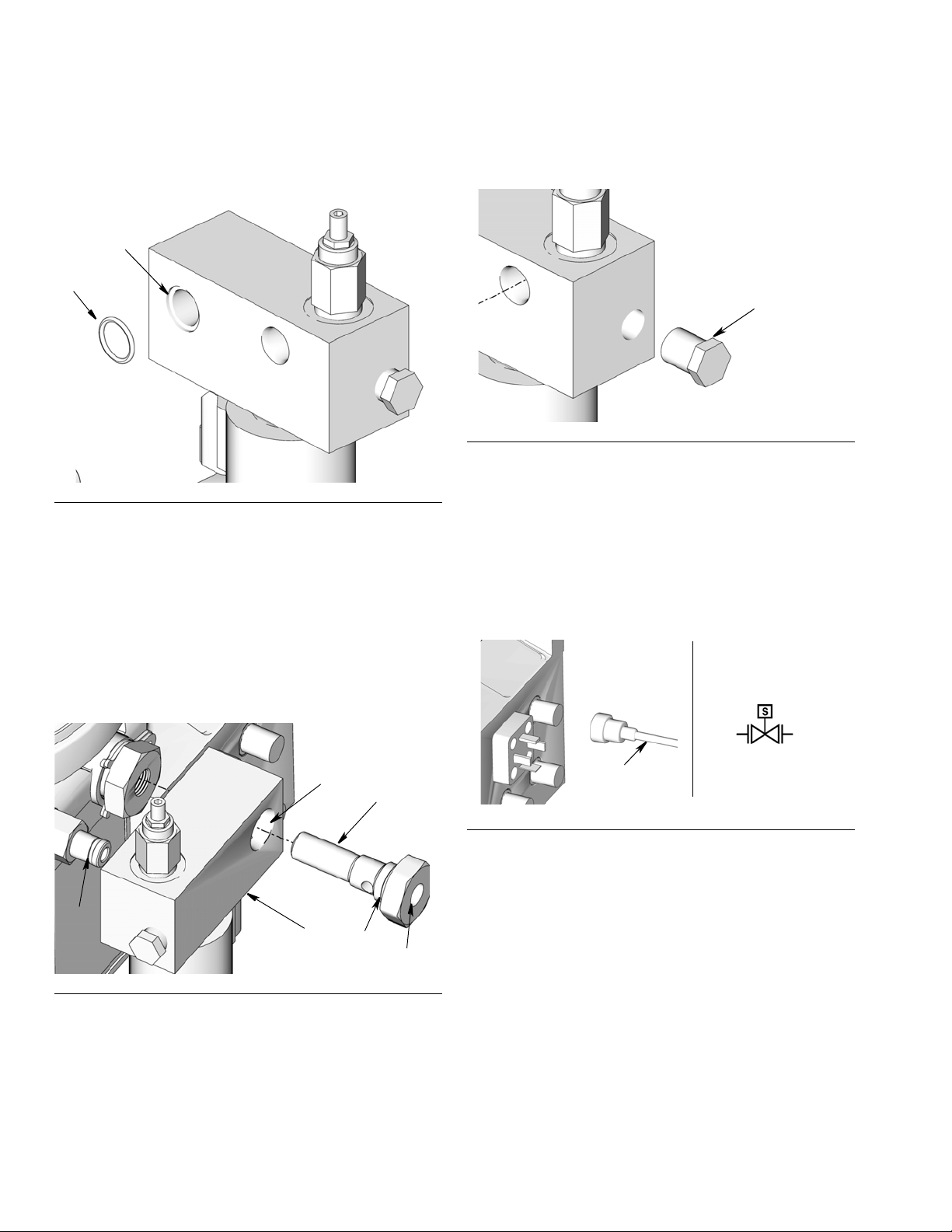 S