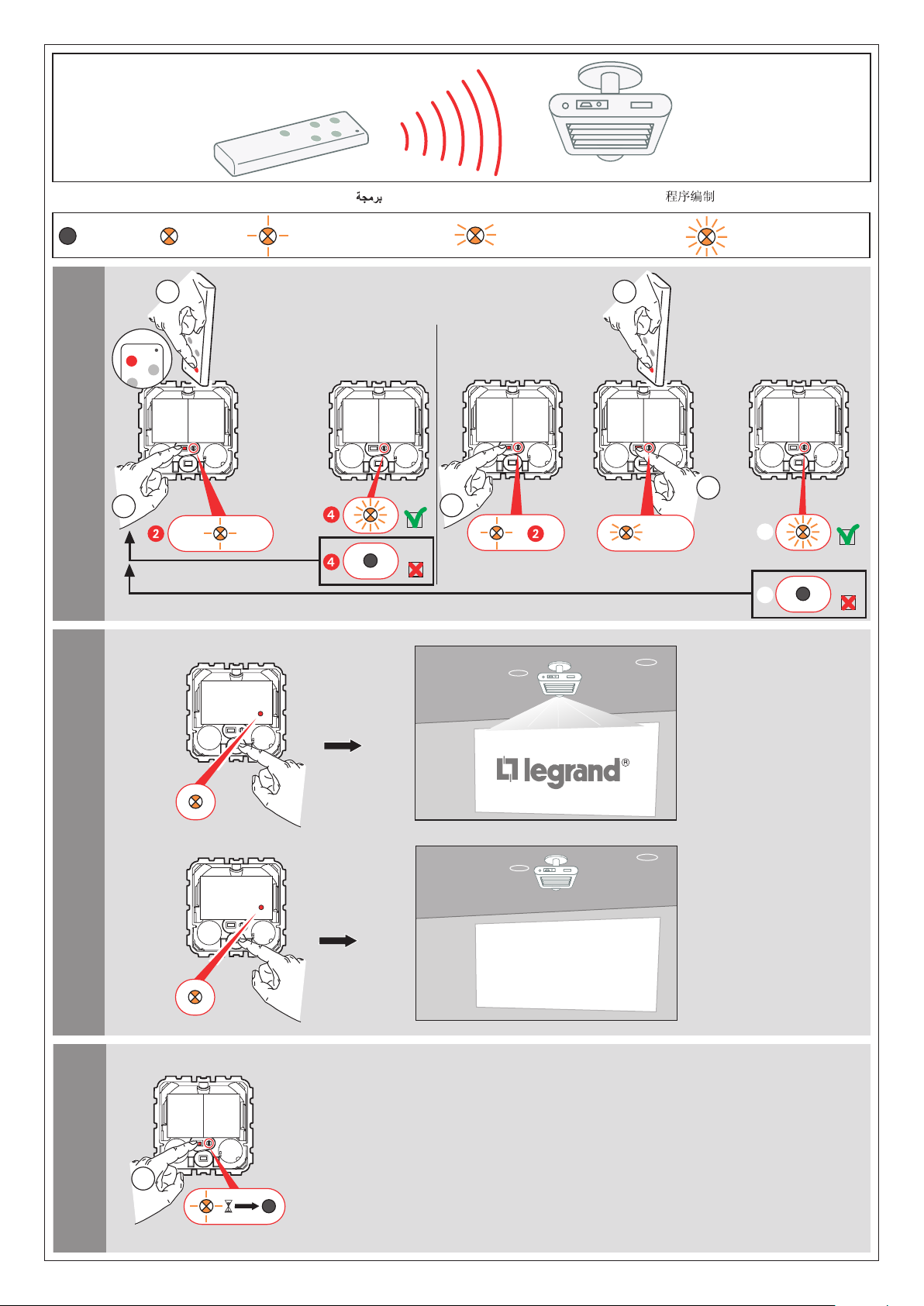 برمجة

程序编制

2

4

4

2

legrand®