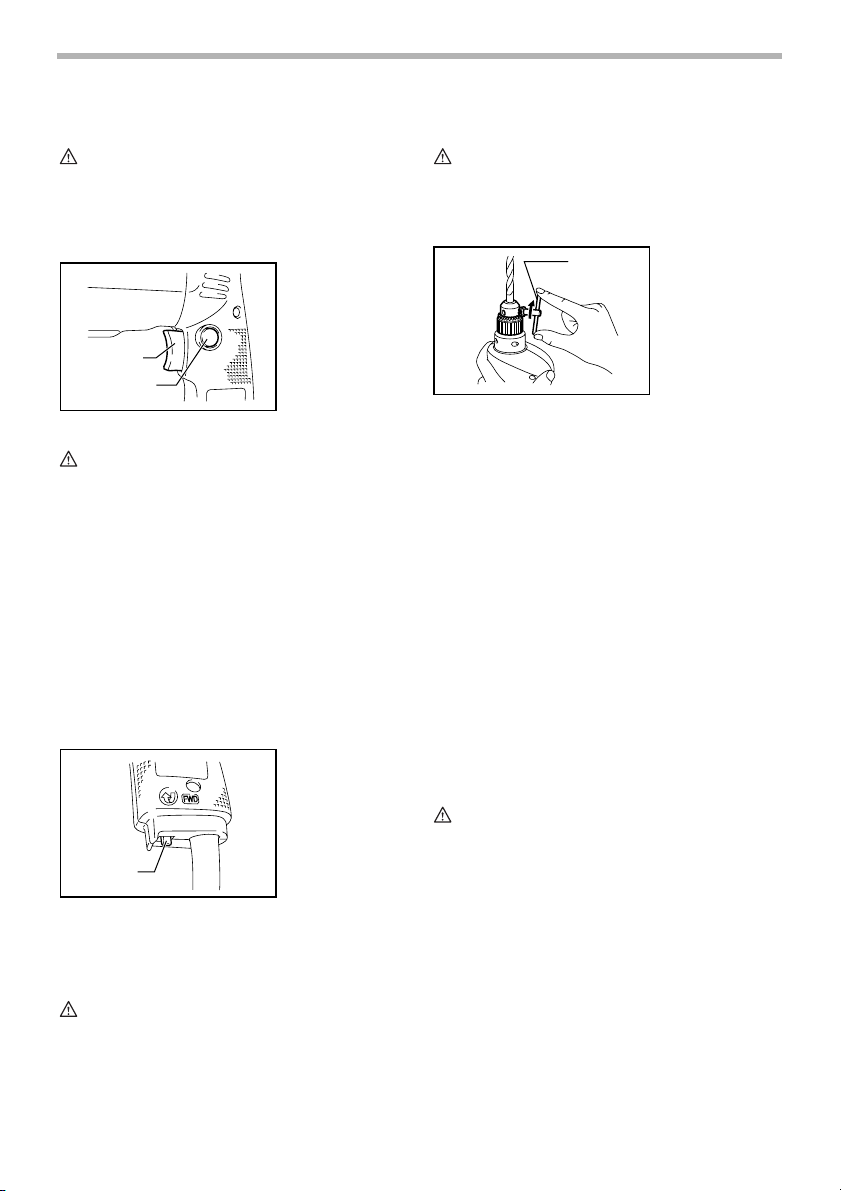 FWD