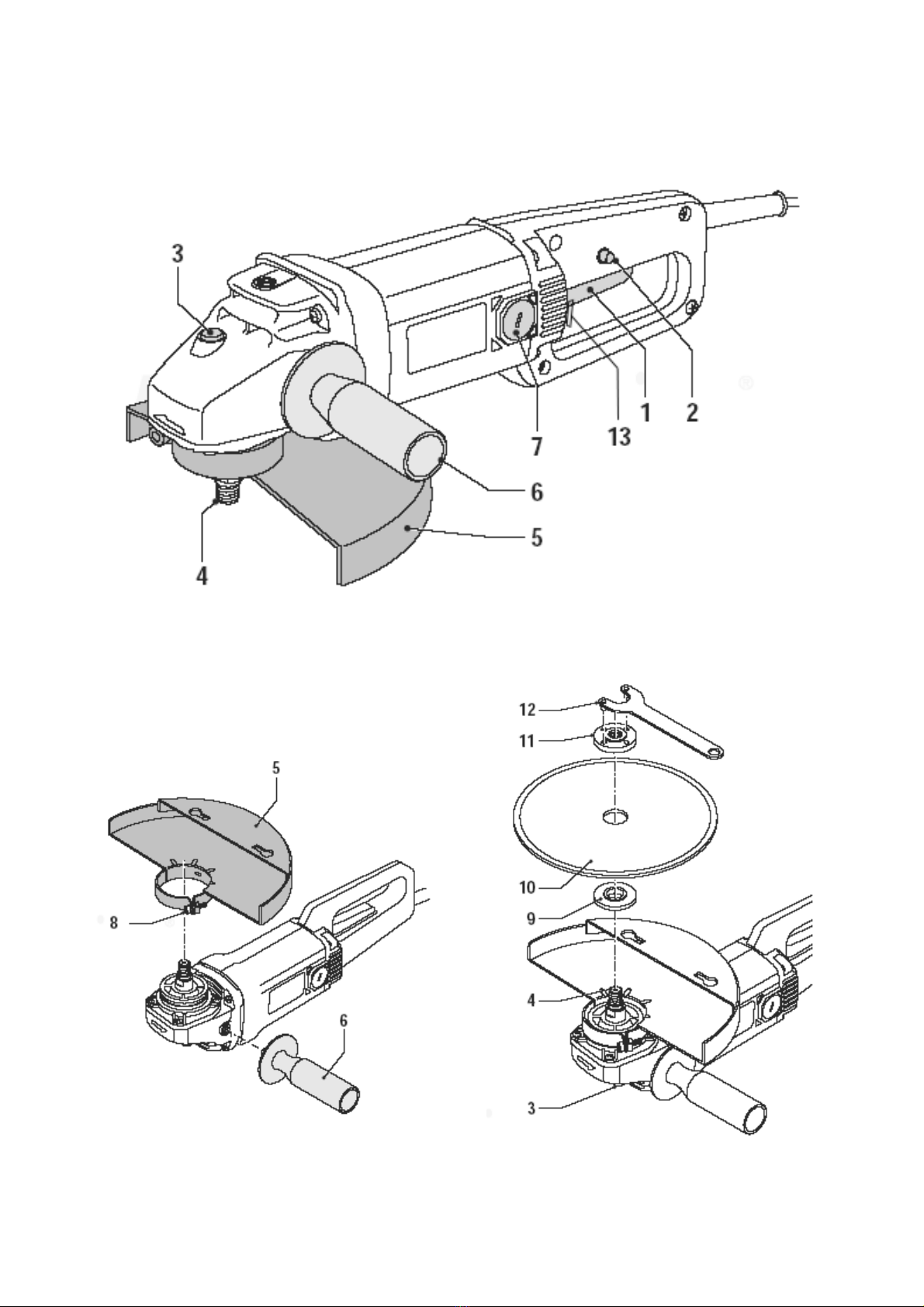 3
7
13
1
2
6
5
4

5
8
6

12
11
10
9
4
3