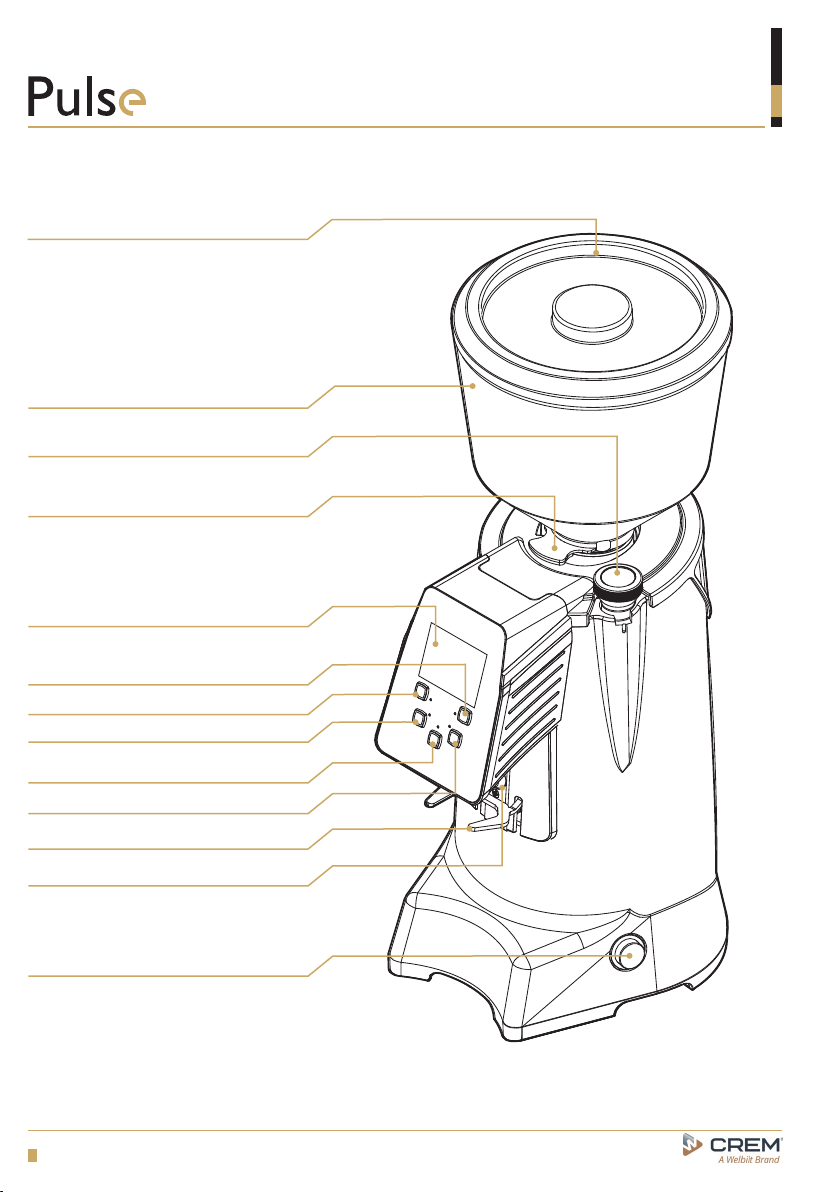 Pulse

CREM®
A Welbilt Brand