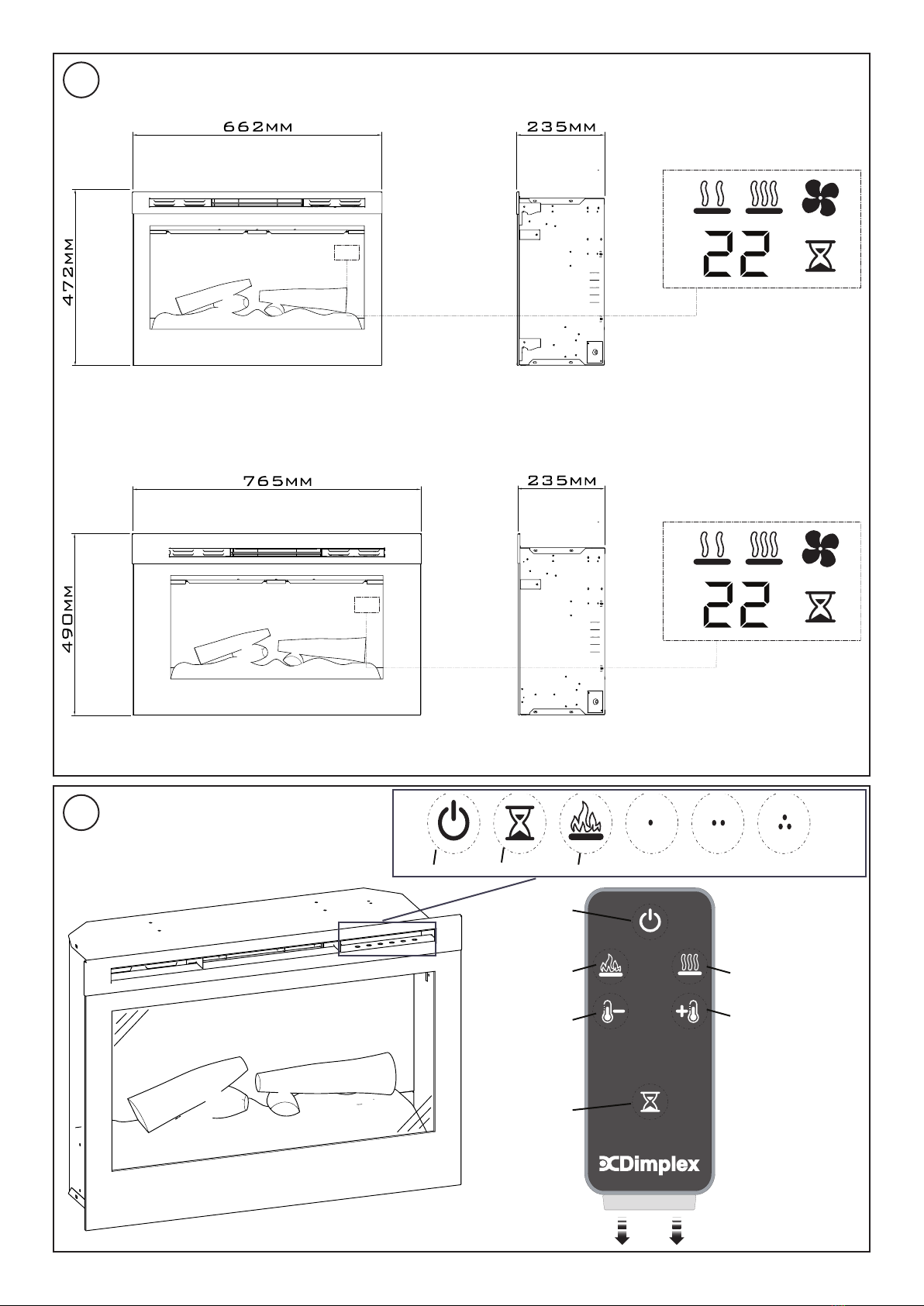 662MM

235MM

472MM

22

765MM

235MM

490MM

22

Dimplex