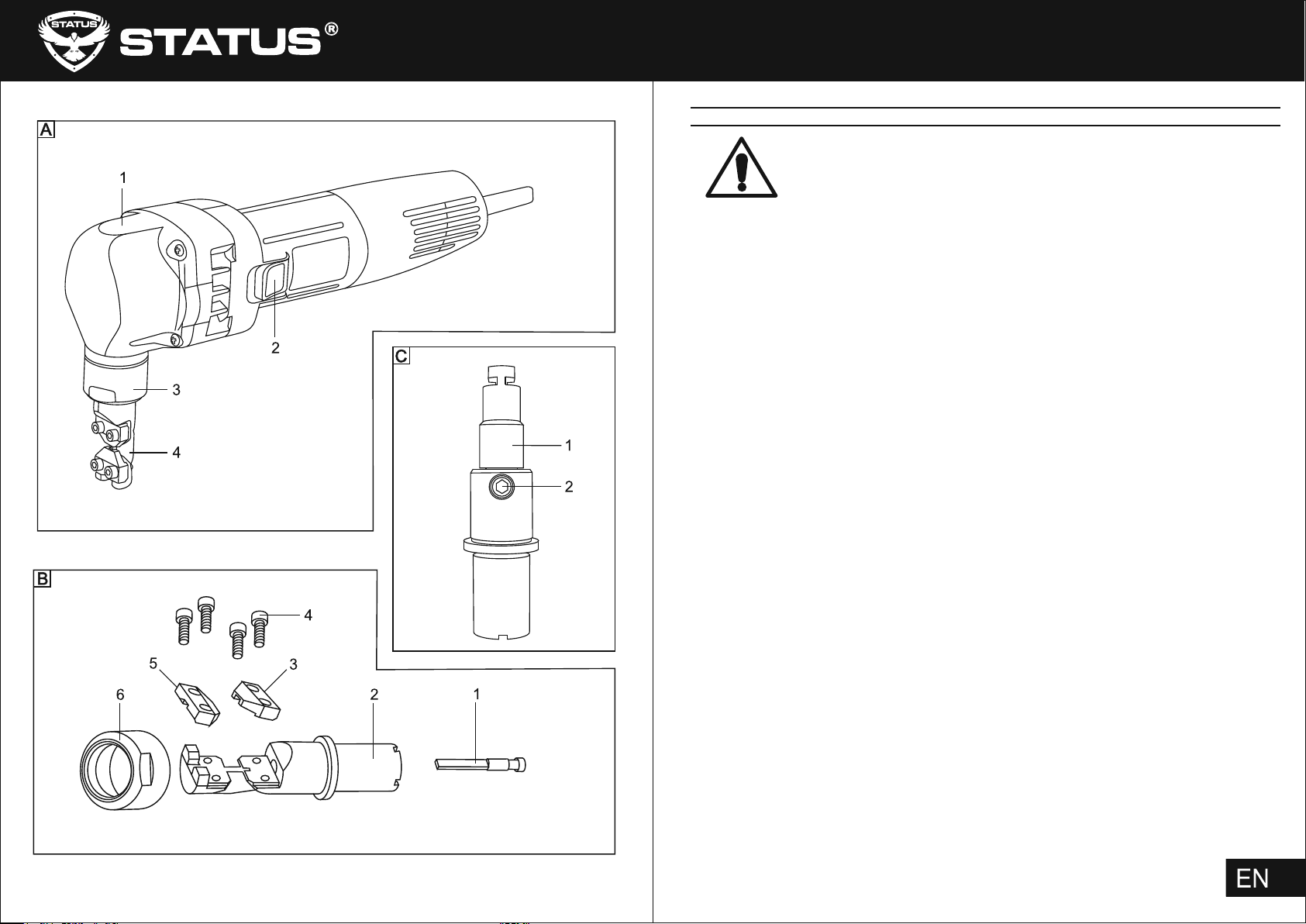 STATUS STATUS®

A

1

2

3

4

C

1

2

B

4

5

3

6

2

1

EN