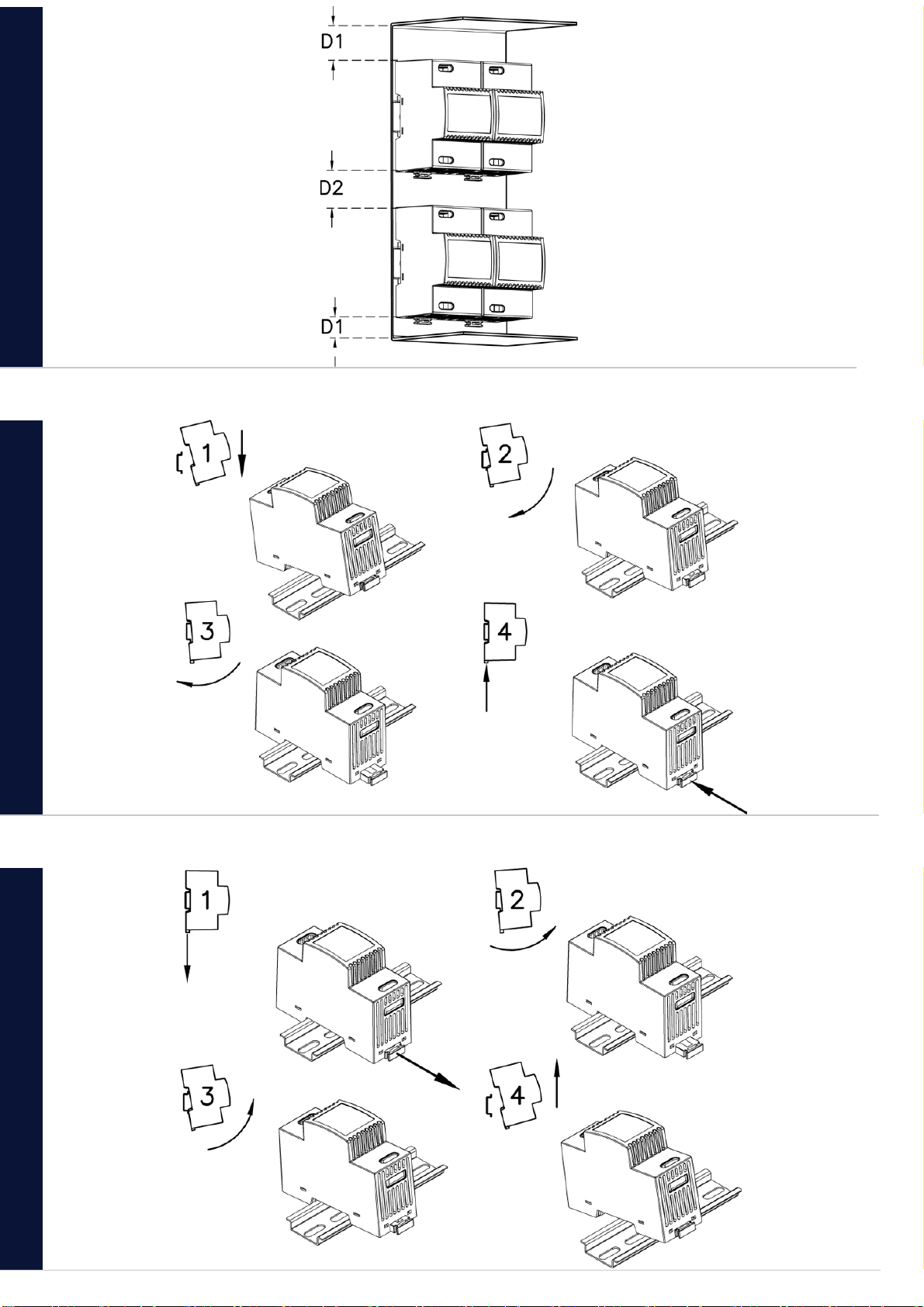 D1

D2

D1

1

2

3

4

1

2

3

4