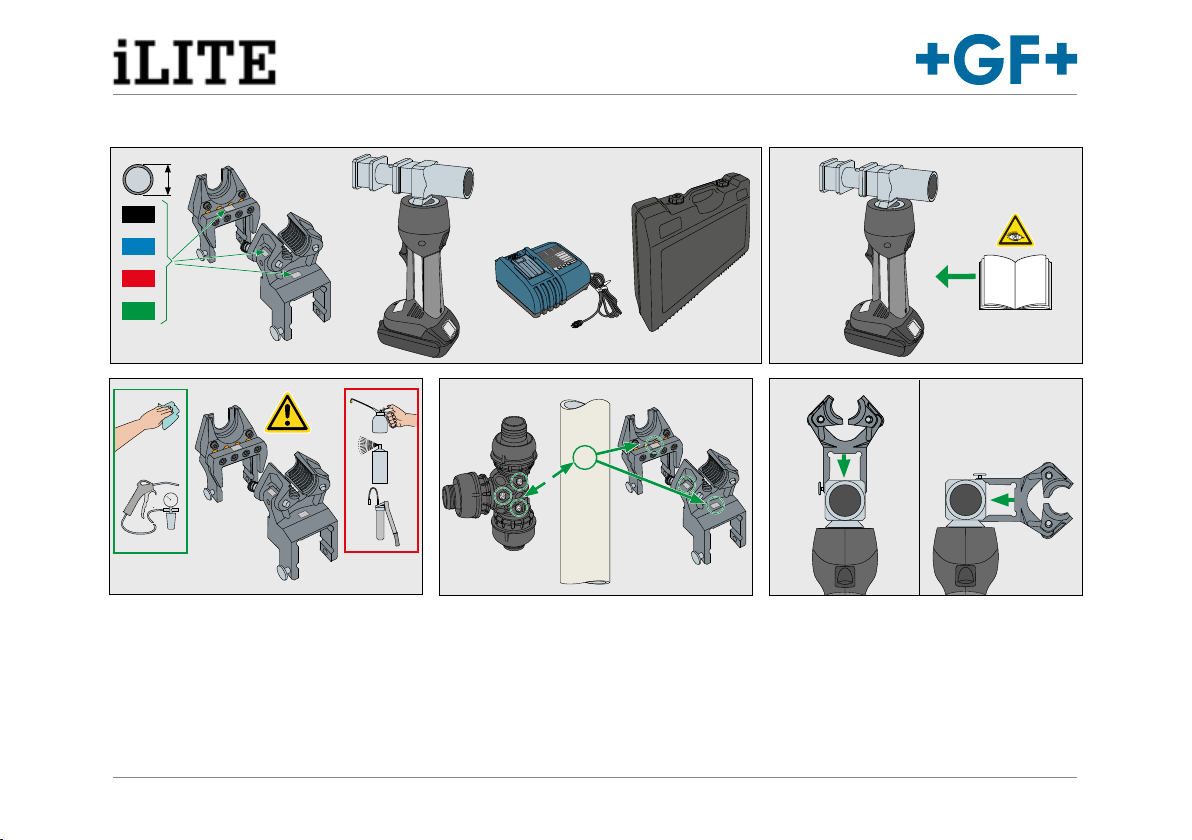 iLITE

+GF+