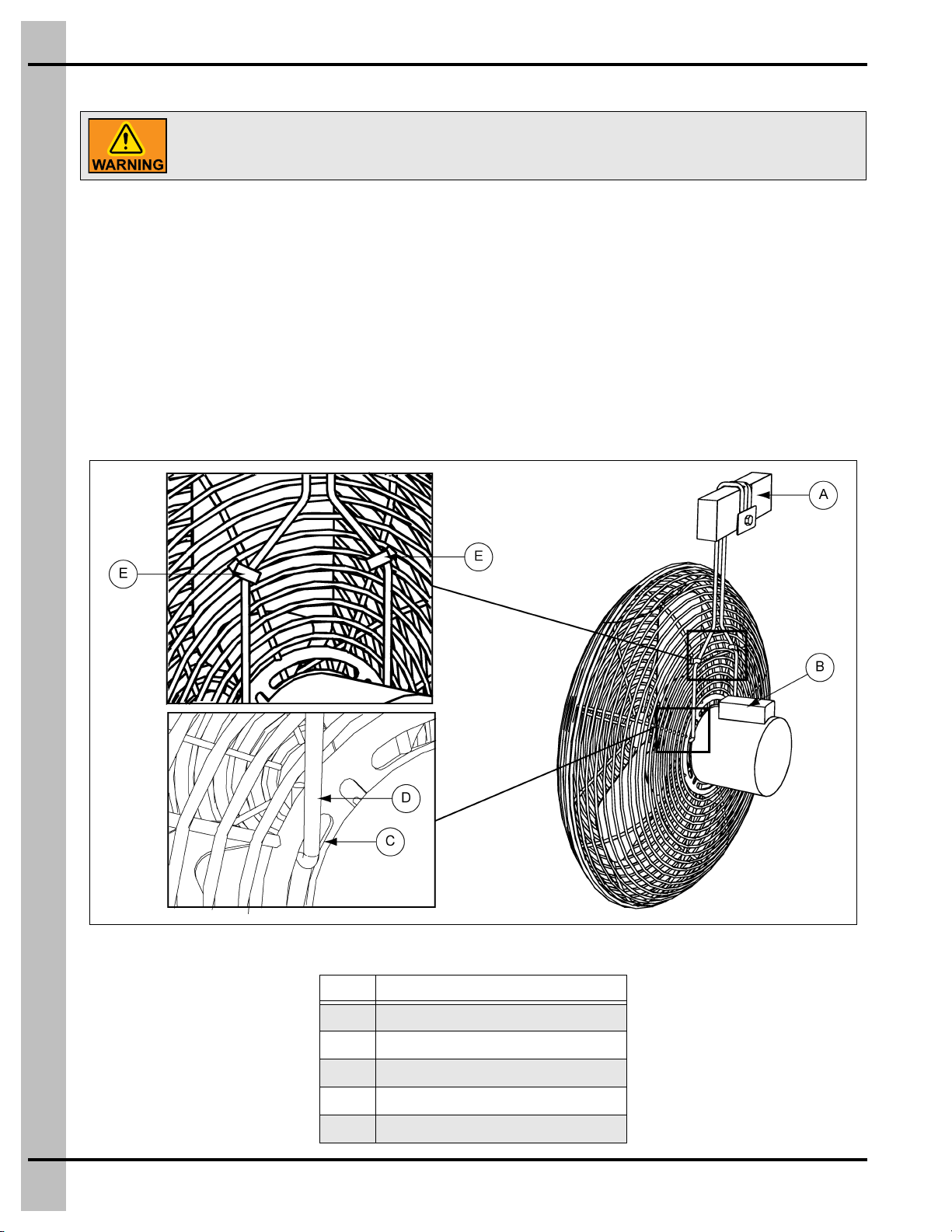 WARNING

E

E

A

B

D

C