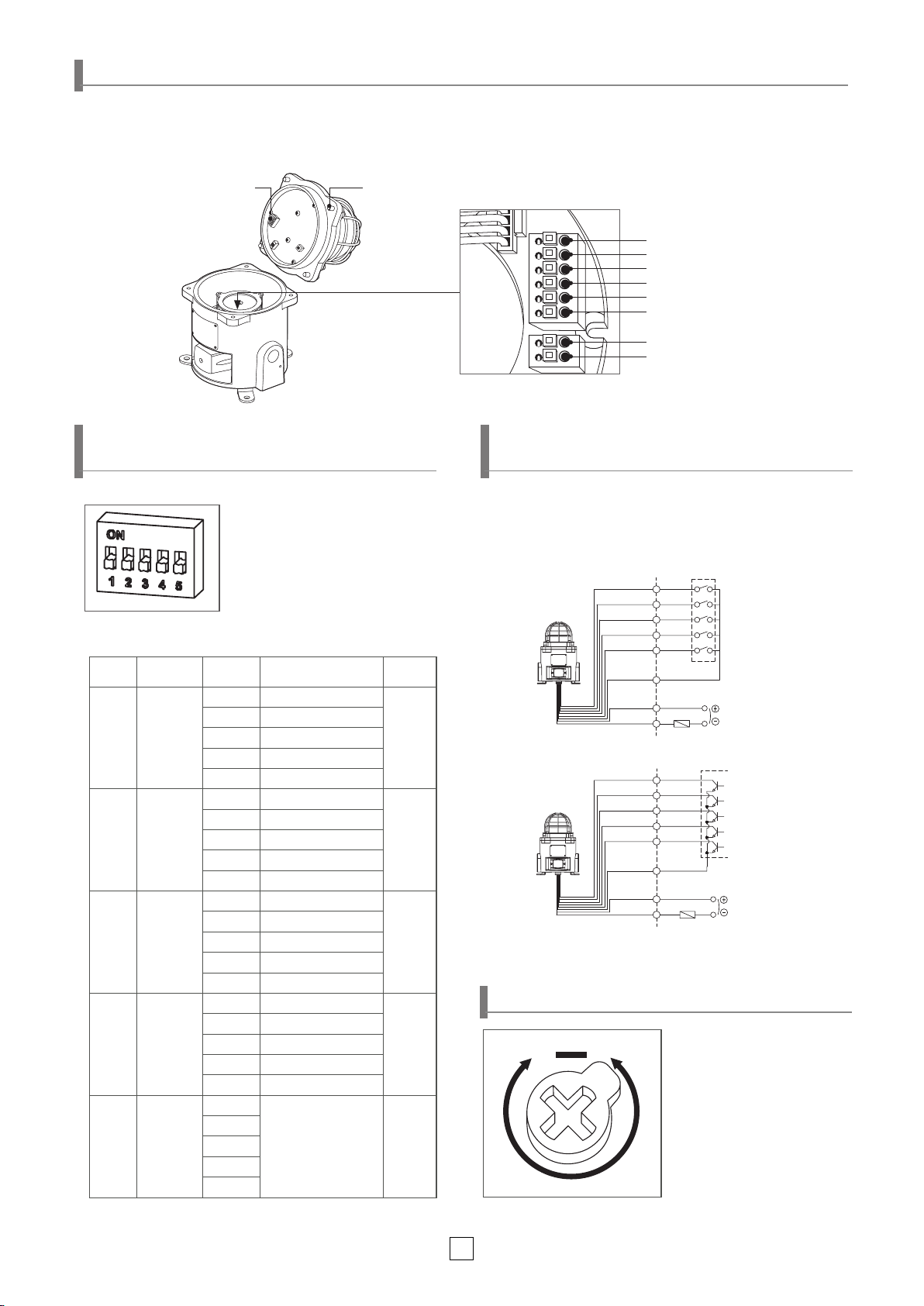 ON
1 2 3 4 5