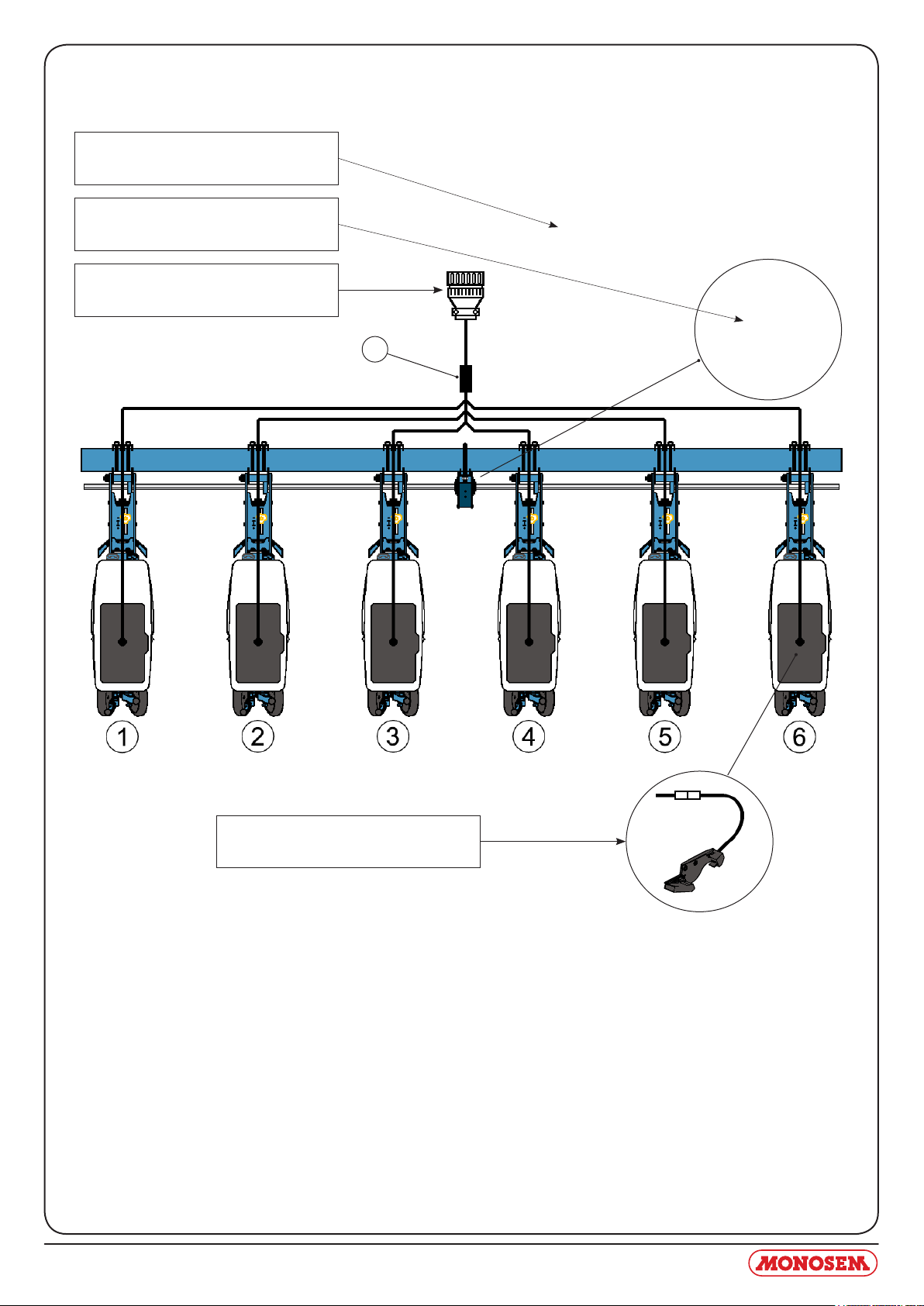 1

2

3

4

5

6

MONOSEM