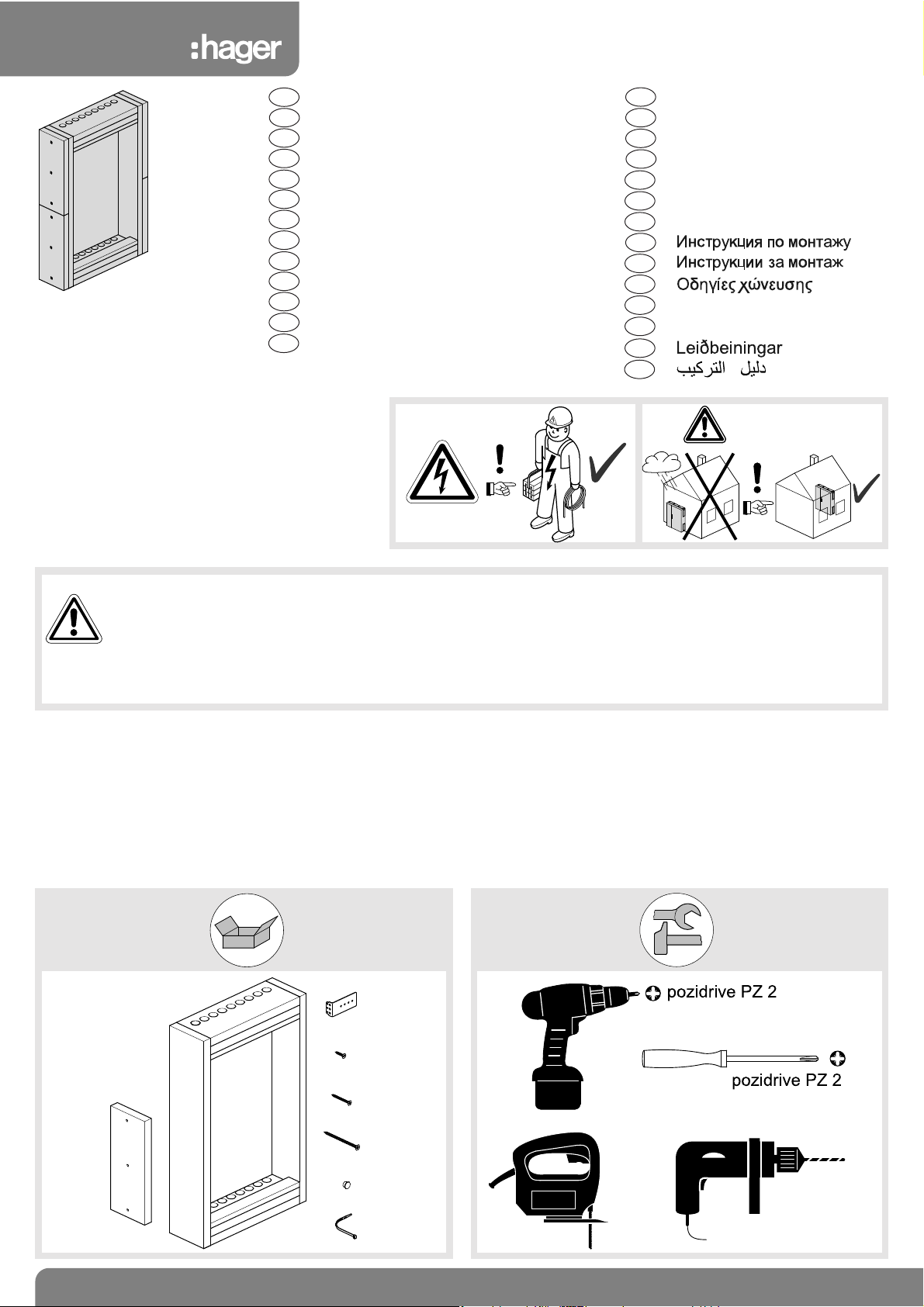 :hager

Инструкция по монтажу
Инструкции за монтаж
Οδηγίες χώνευσης
Leiðbeiningar
دليل التركيب

pozidrive PZ 2
pozidrive PZ 2