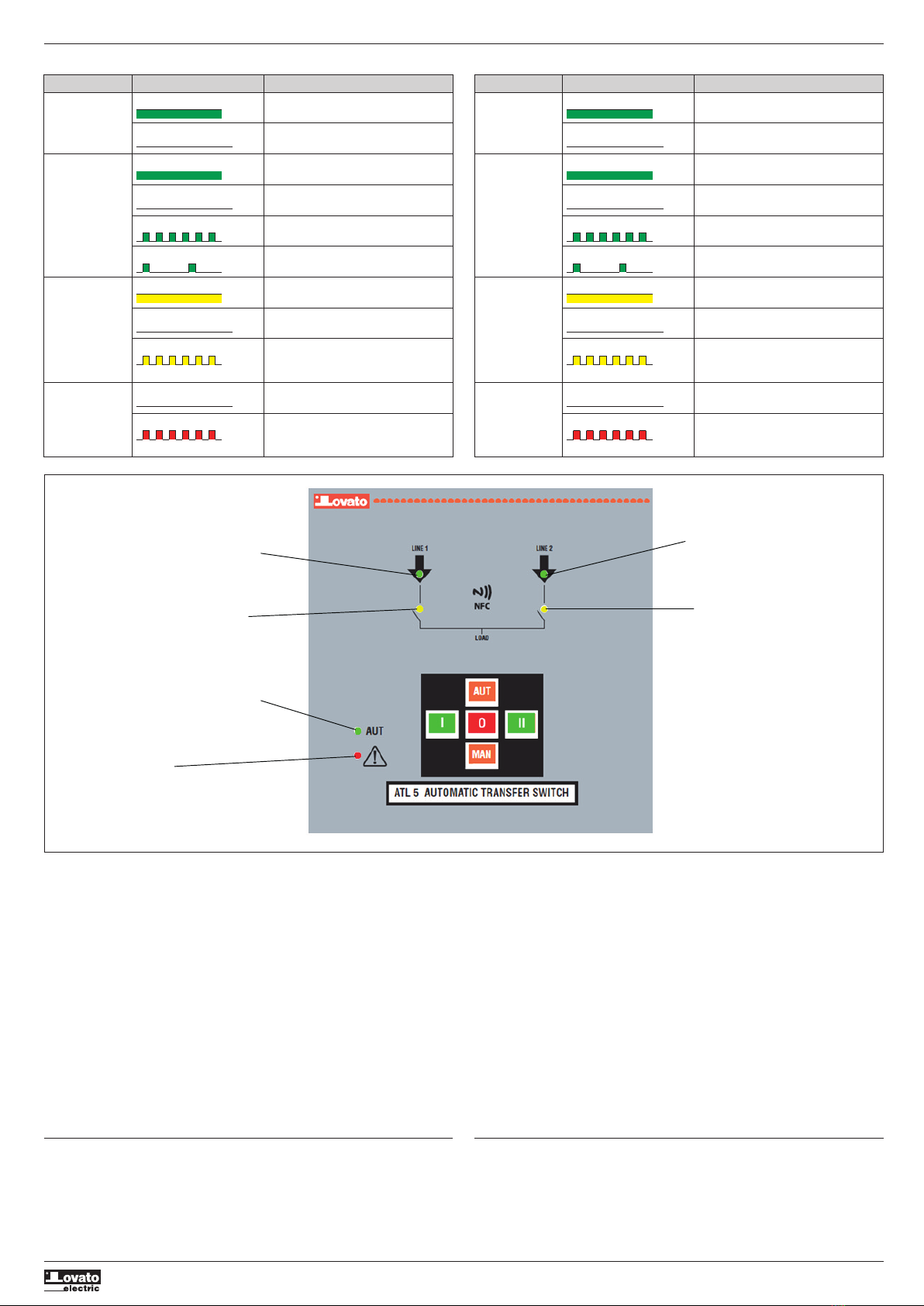 Lovato

LINE 1

LINE 2

NFC

LOAD

AUT

I

0

II

MAN

AUT

ATL 5 AUTOMATIC TRANSFER SWITCH

Lovato electric