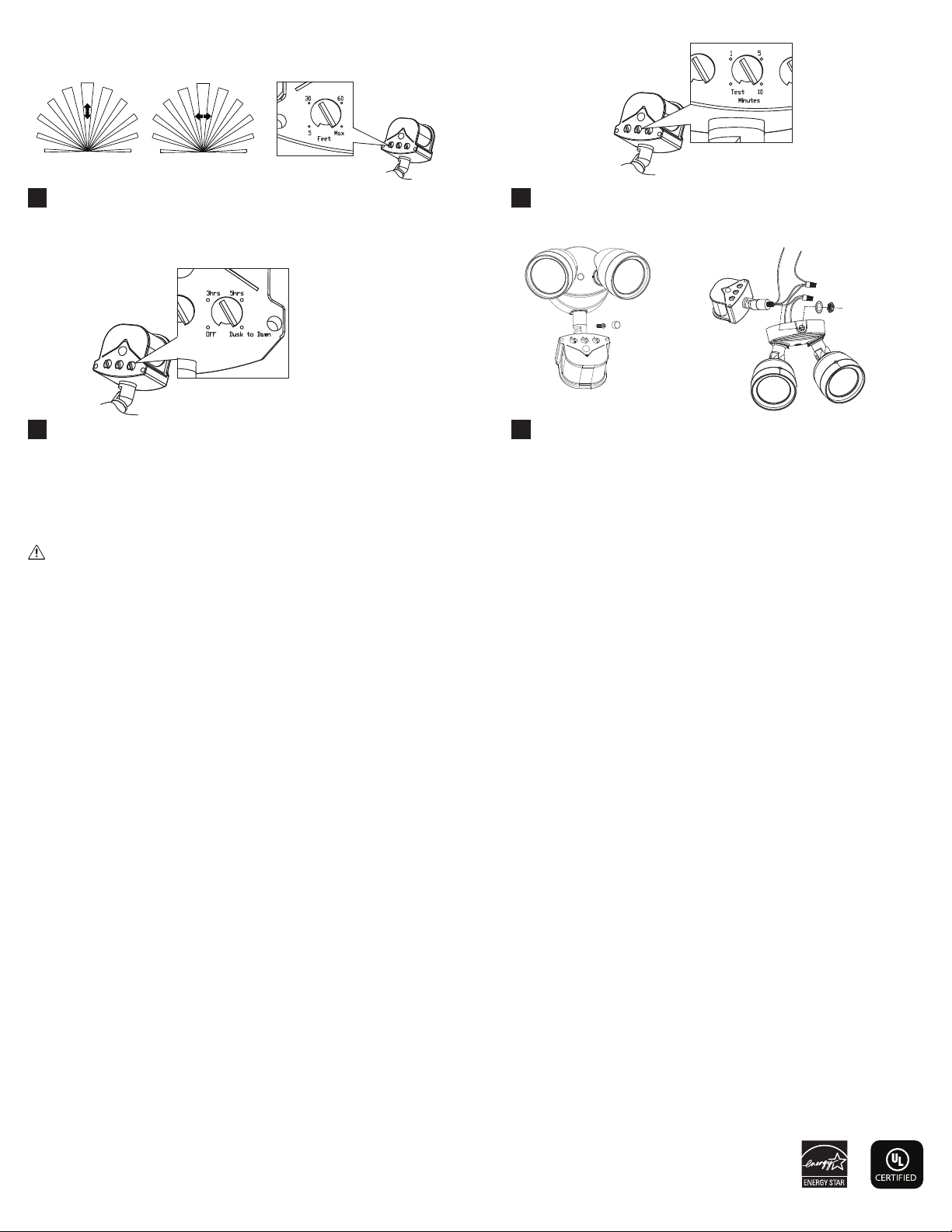 30 60
5 Max
Feet

1 5
Test 10
Minutes

3hrs 5hrs
OFF Dusk to Dawn

energy
ENERGY STAR

UL
CERTIFIED