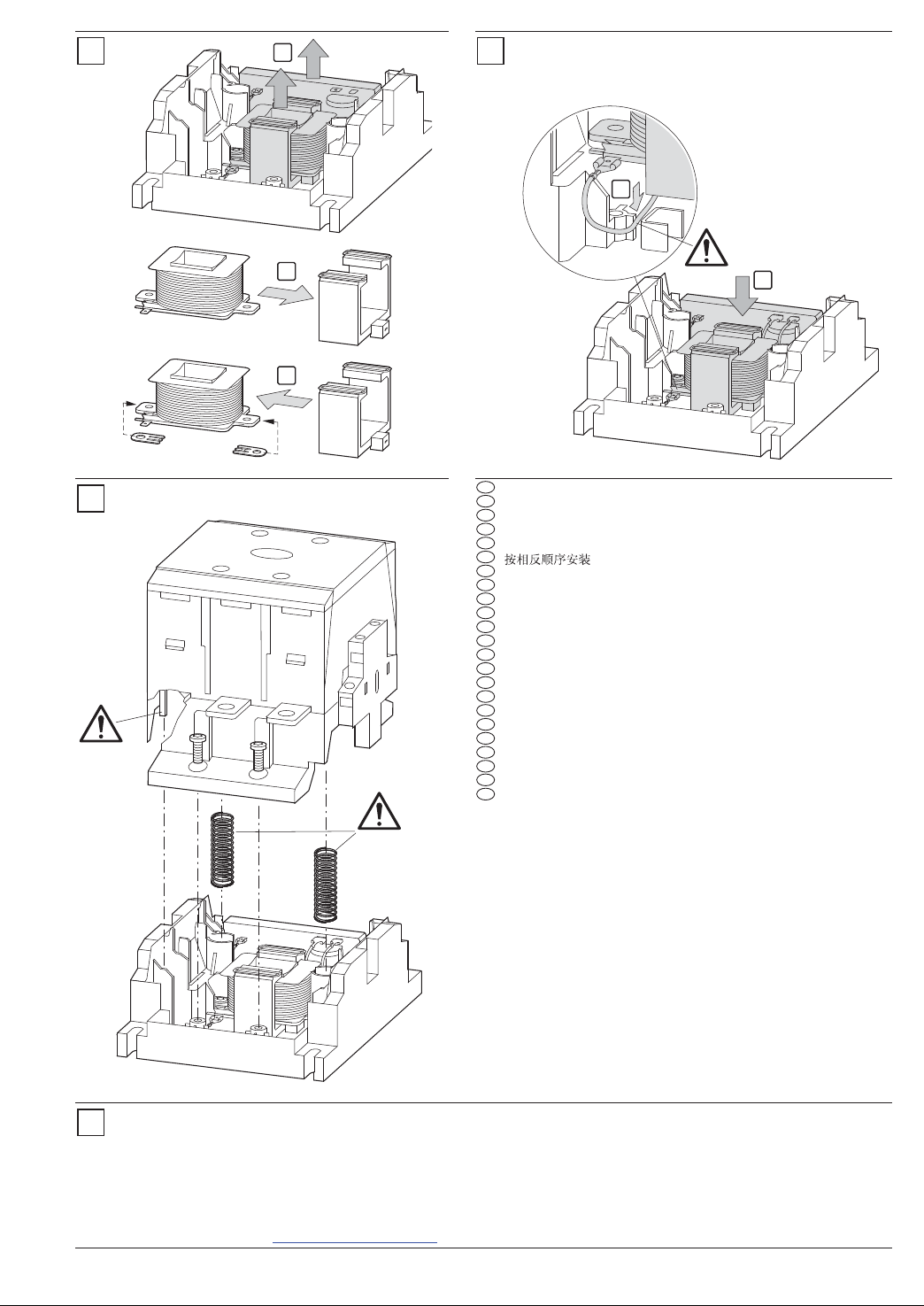 按相反顺序安装