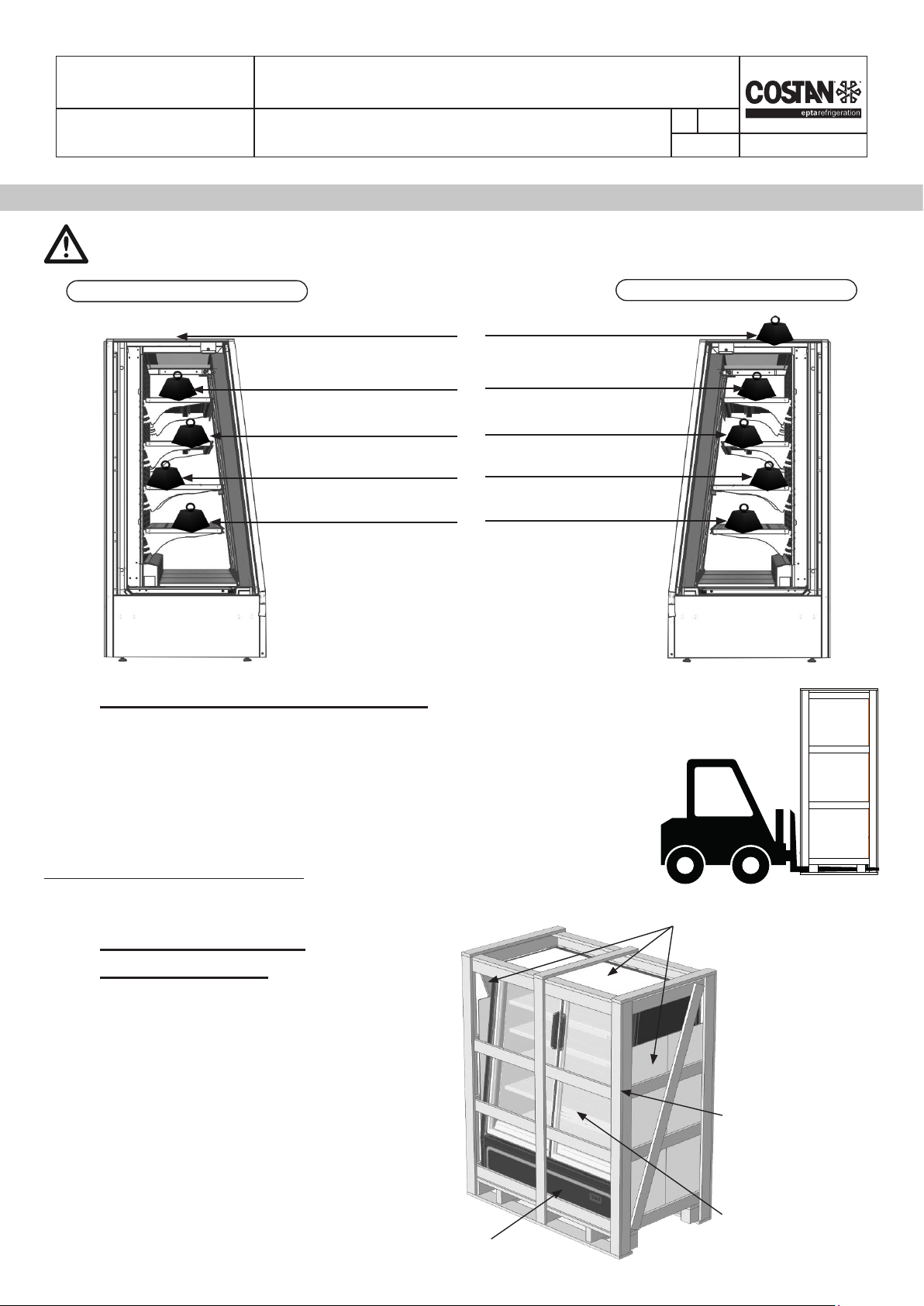 COSTAN
eptarefrigeration