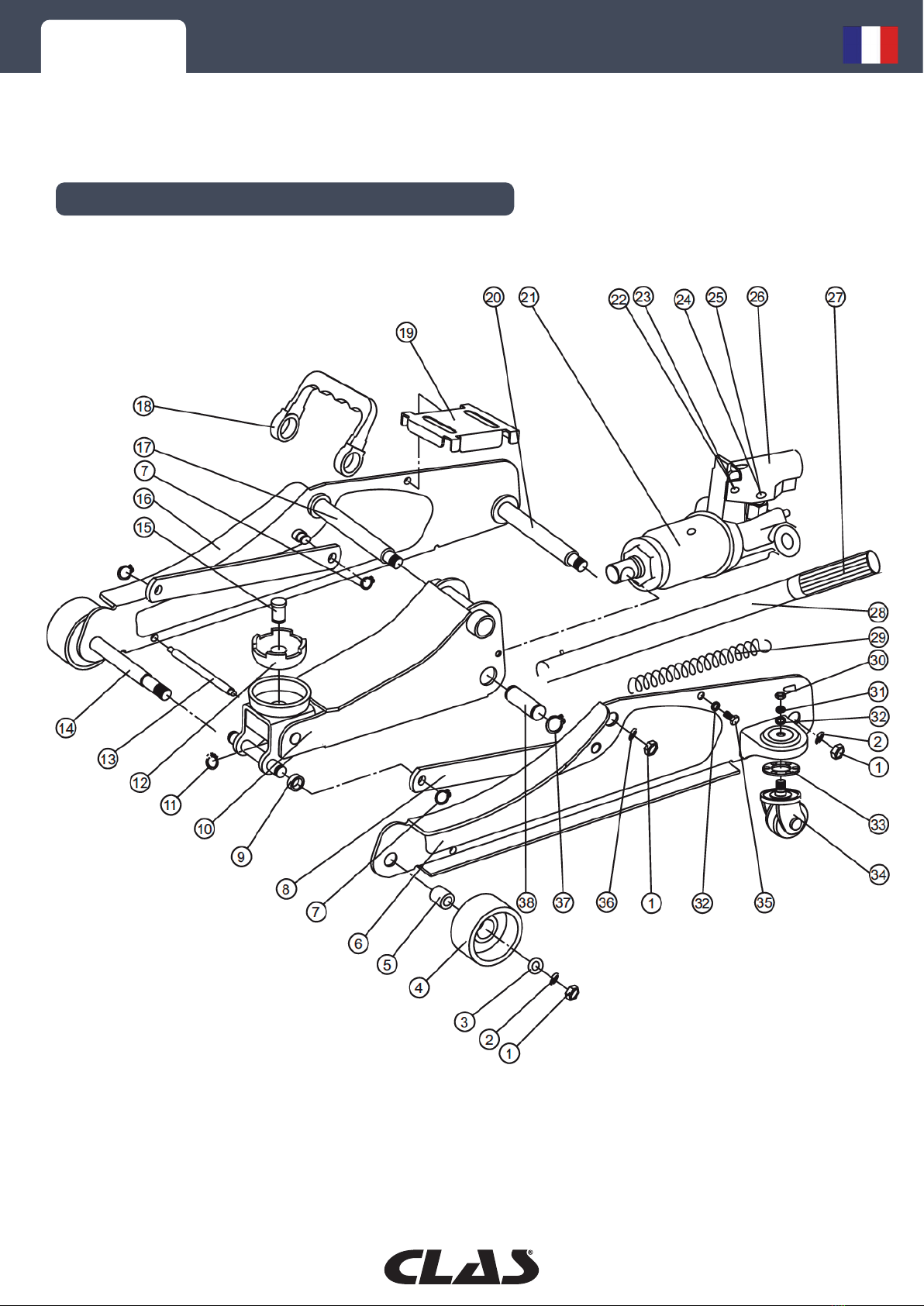 20 21 22 23 24 25 26 27

19

18

17

7

16

15

28

29

30

31

32

2

1

33

34

14

13

12

11

10

9

8

7

6

5

4

3

2

1

38 37 36 1 32 35

CLAS®