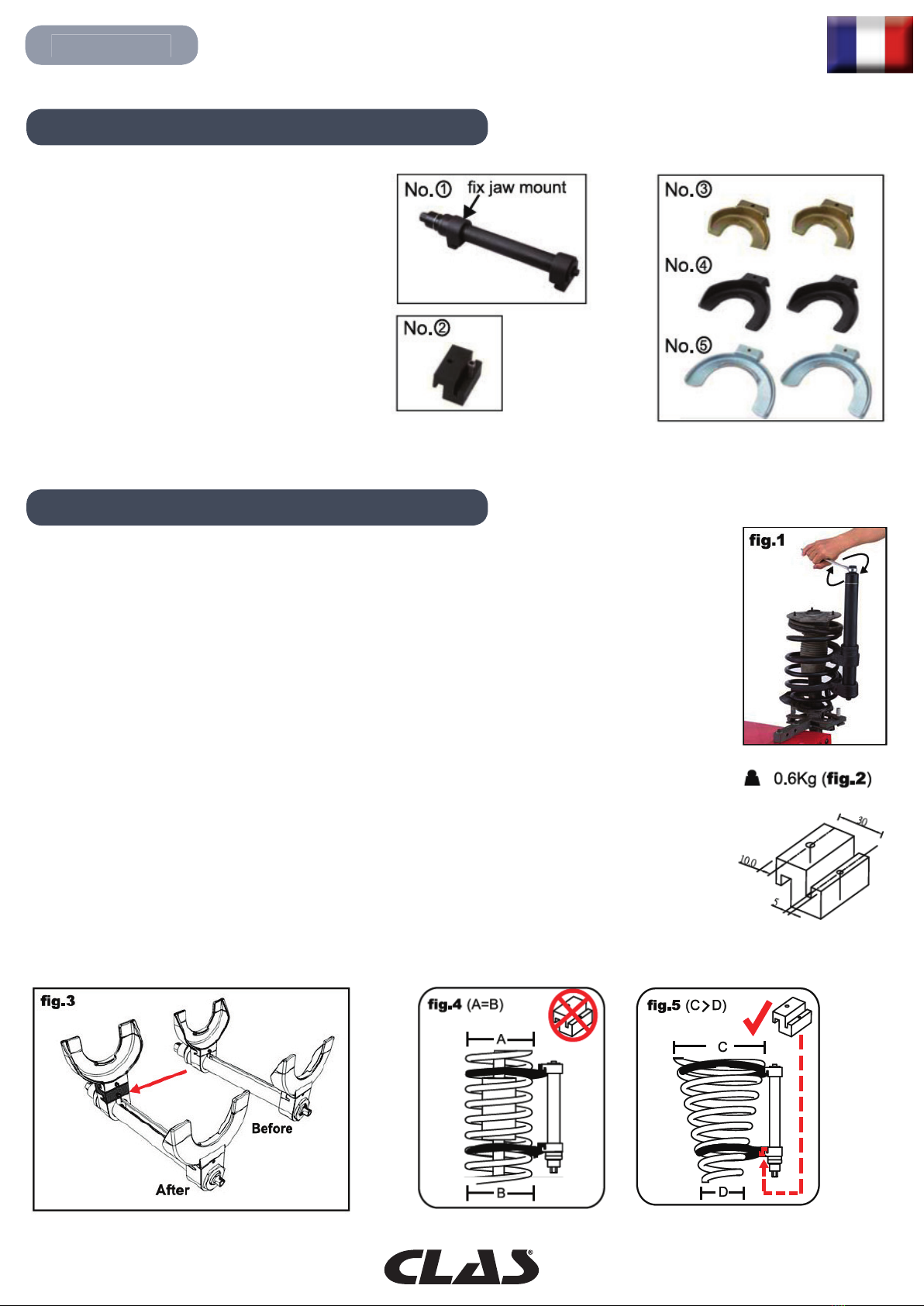 No.① fix jaw mount

No.②

No.③

No.④

No.⑤

fig.1

0.6Kg (fig.2)

30

10.0

5

fig.3

Before

After

fig.4 (A=B)

A

B

fig.5 (C>D)

C

D

CLAS®