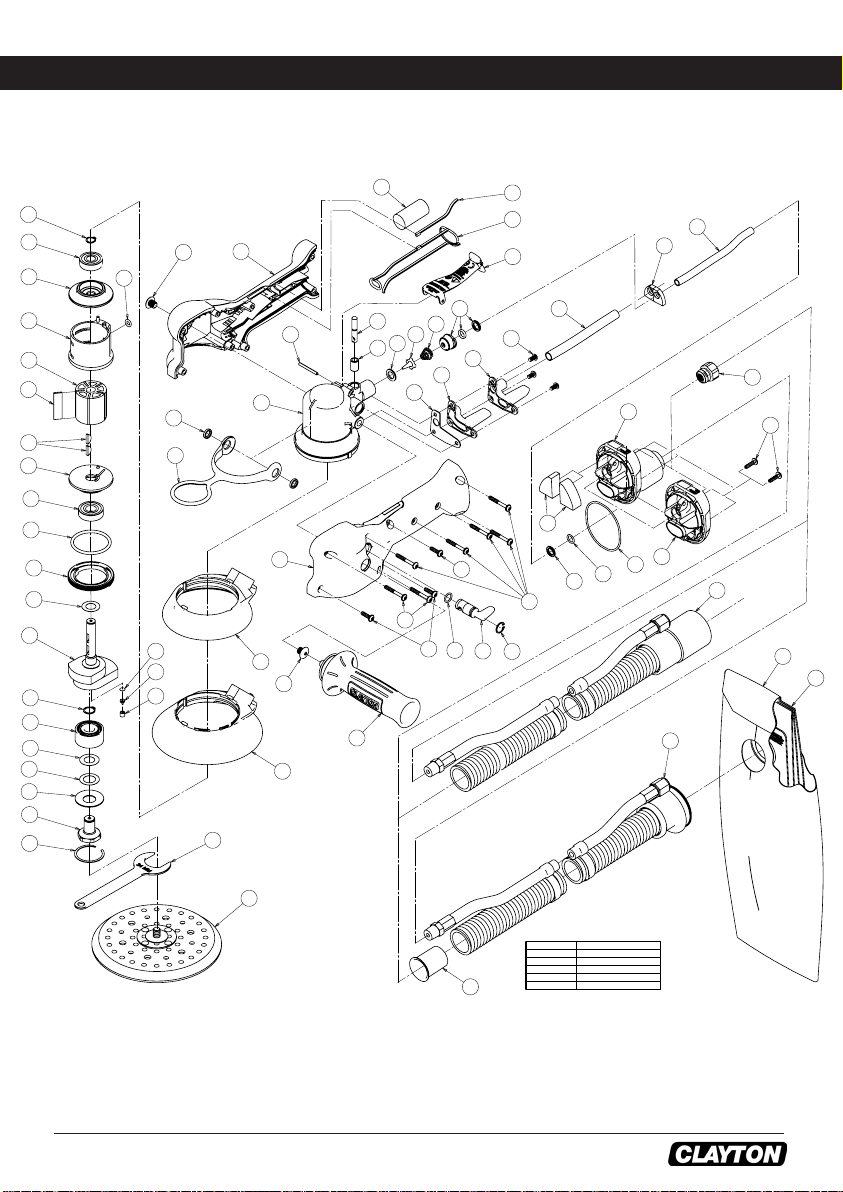 CLAYTON