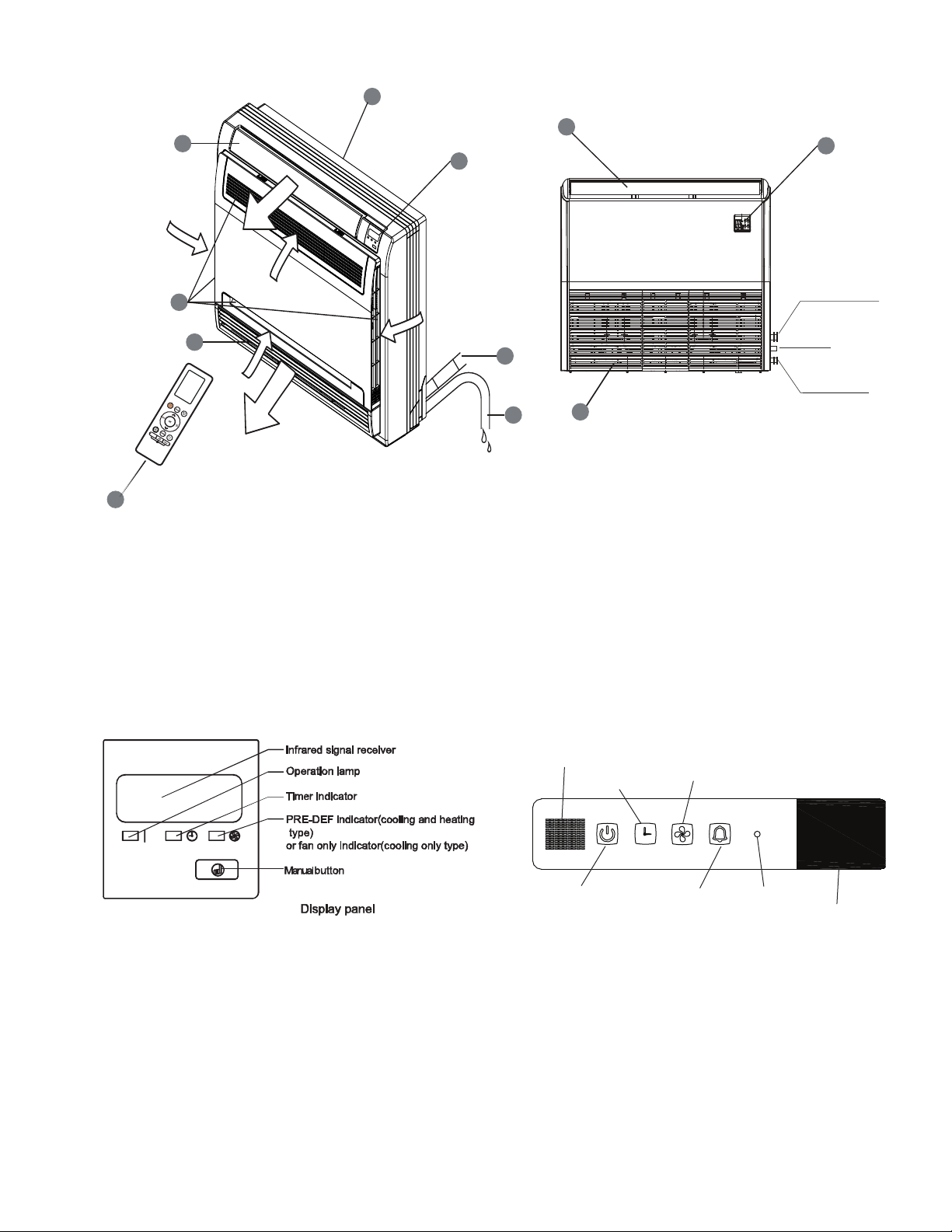 Infrared signal receiver

Operation lamp

Timer indicator

PRE-DEF indicator(cooling and heating type)
or fan only indicator(cooling only type)

Manualbutton

Display panel