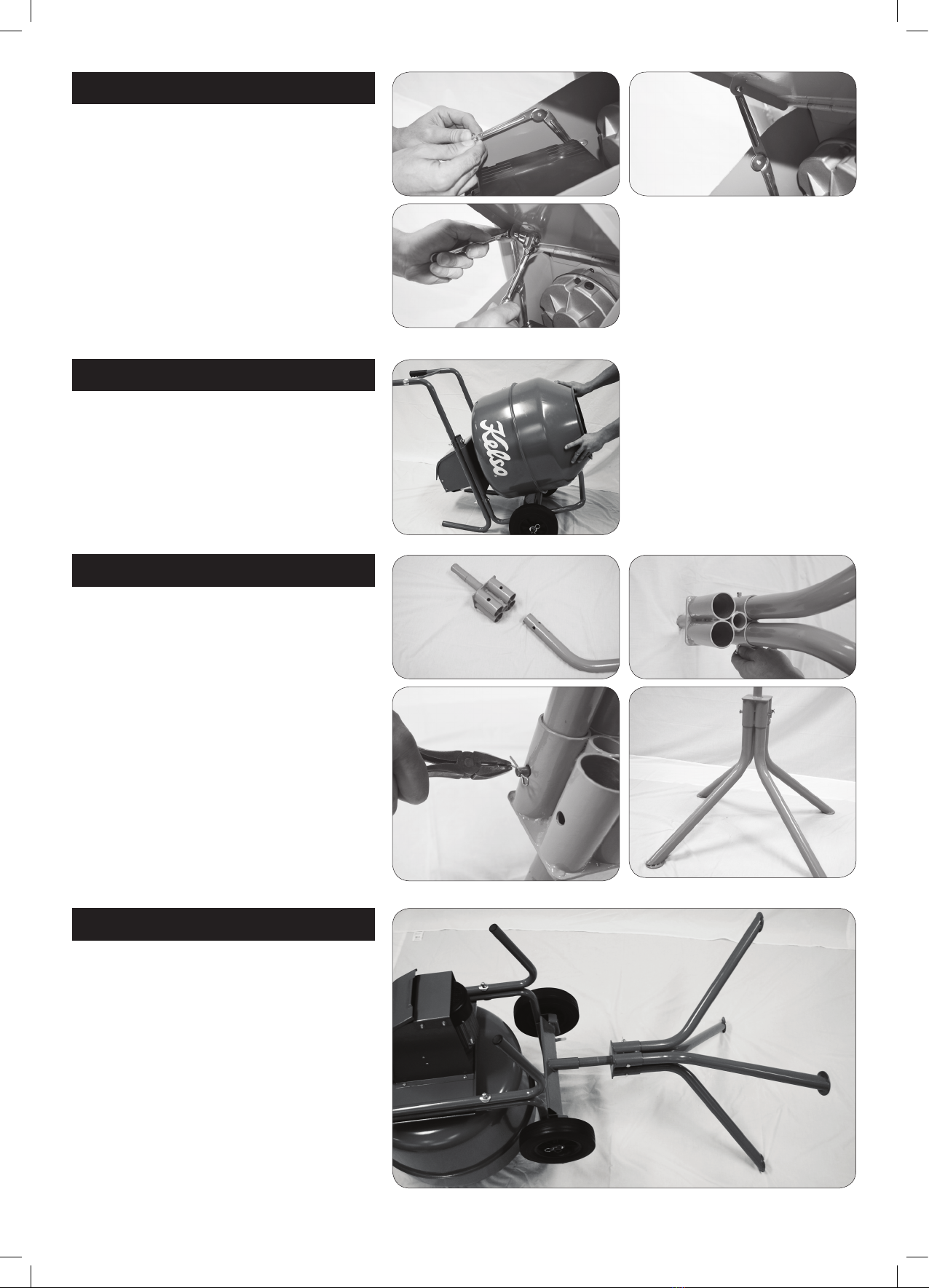 Kelso