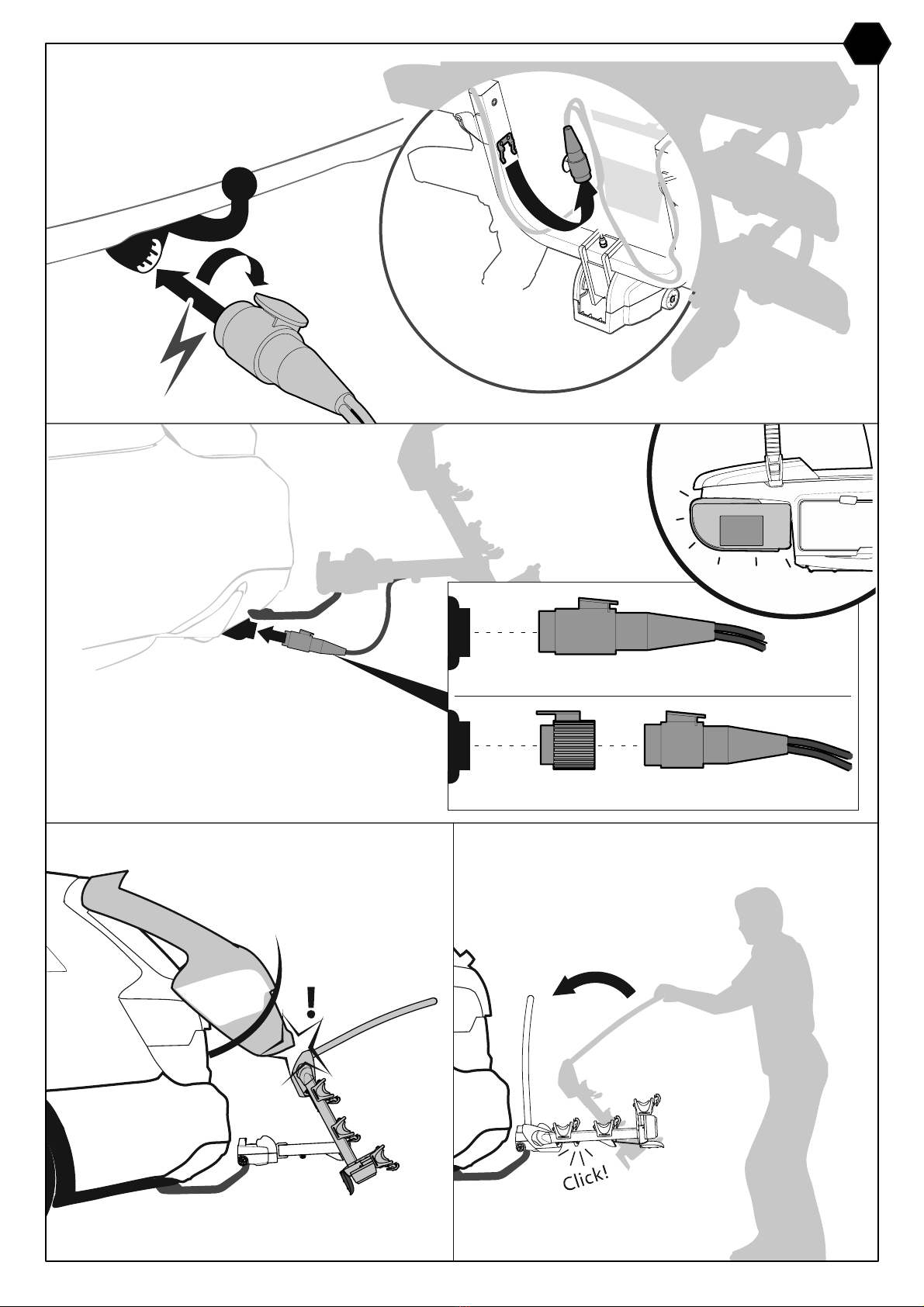 !

Click!