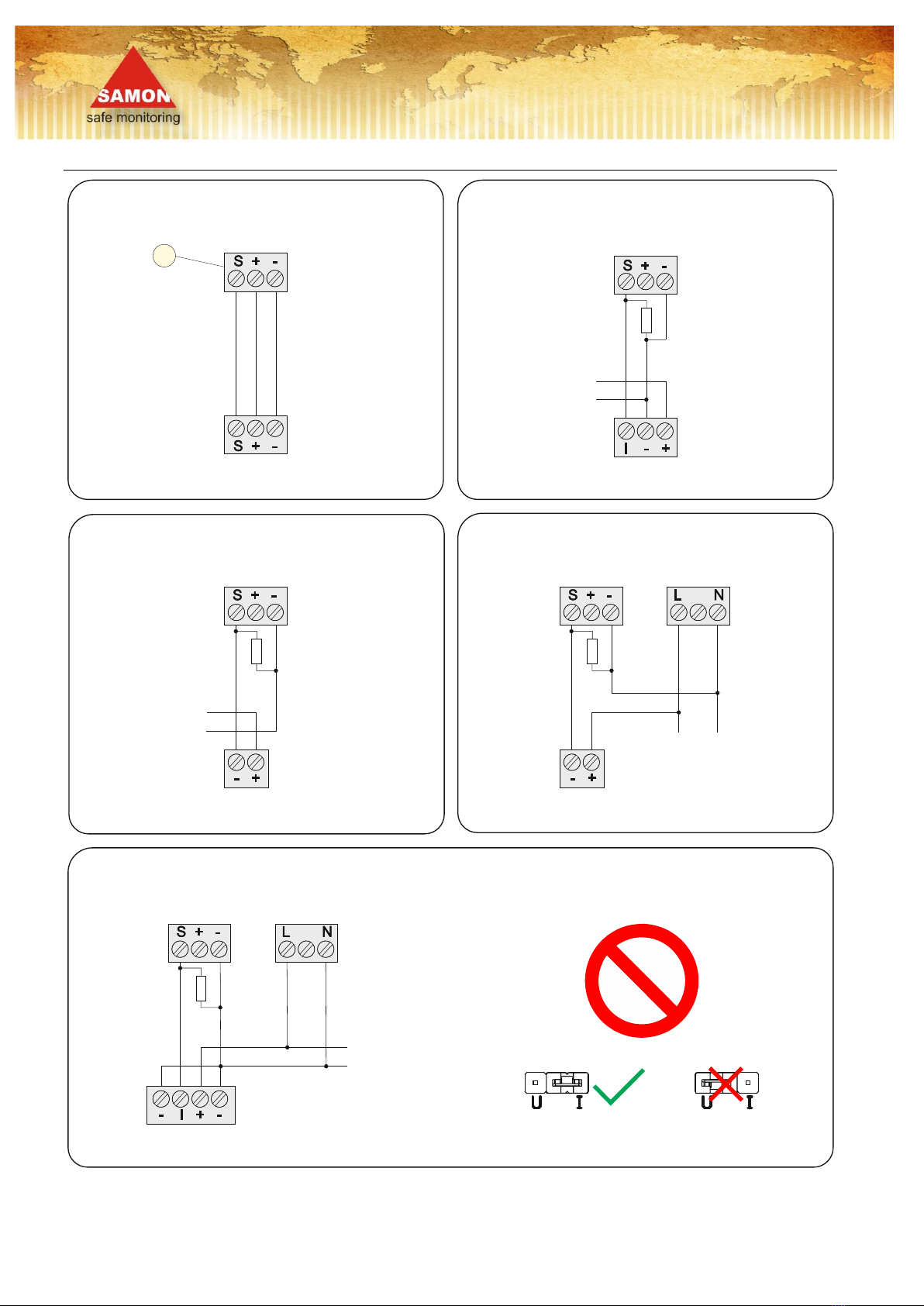 SAMON
safe monitoring

S + -

S + -

S + -

I - +

S + -

- +

S + -

L N

- +

S + -

L N

- I + -

U I

U I