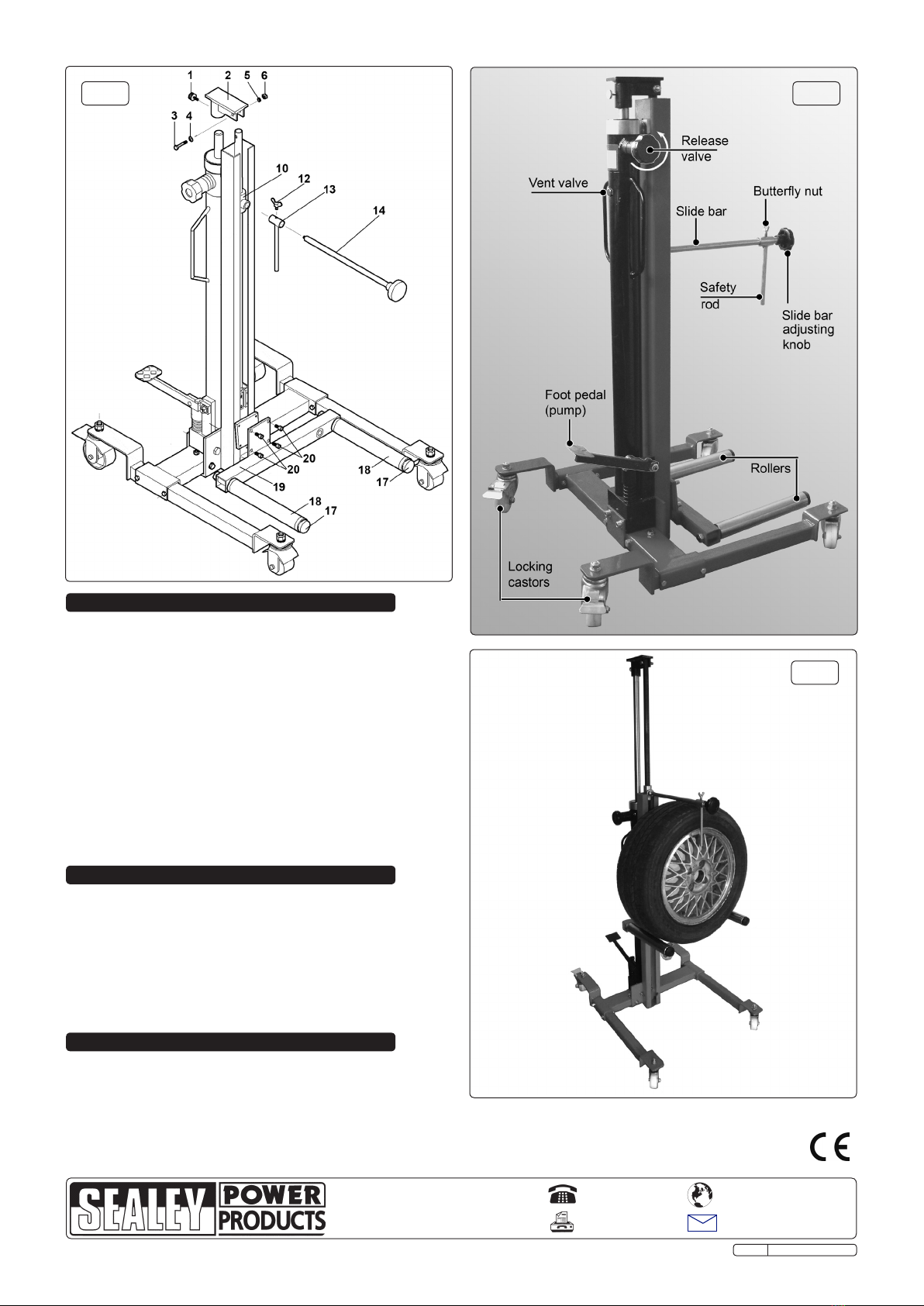 1 2 5 6
3 4
10
12
13
14
20
20
18
17
19
18
17

Release valve
Vent valve
Butterfly nut
Slide bar
Safety rod
Slide bar adjusting knob
Foot pedal (pump)
Rollers
Locking castors

SEALEY POWER PRODUCTS