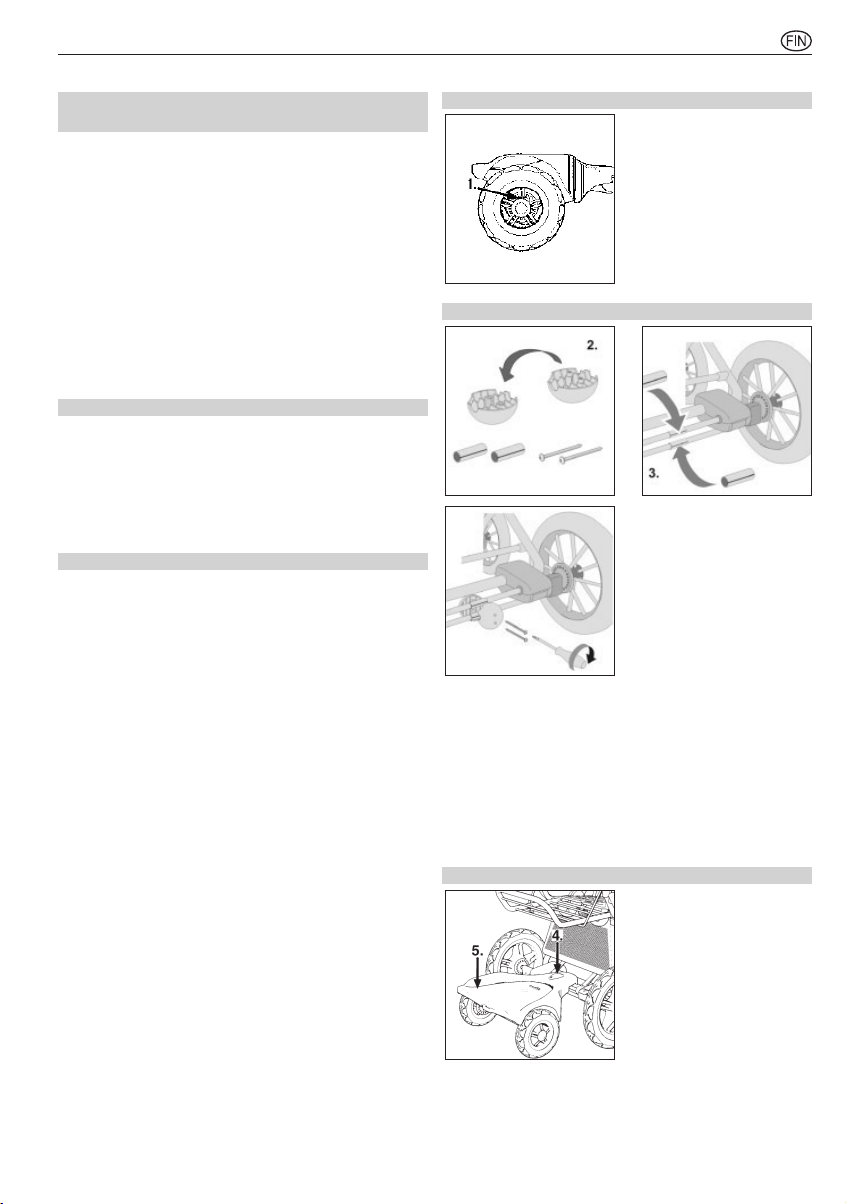 FIN

1.

2.

3.

5.

4.