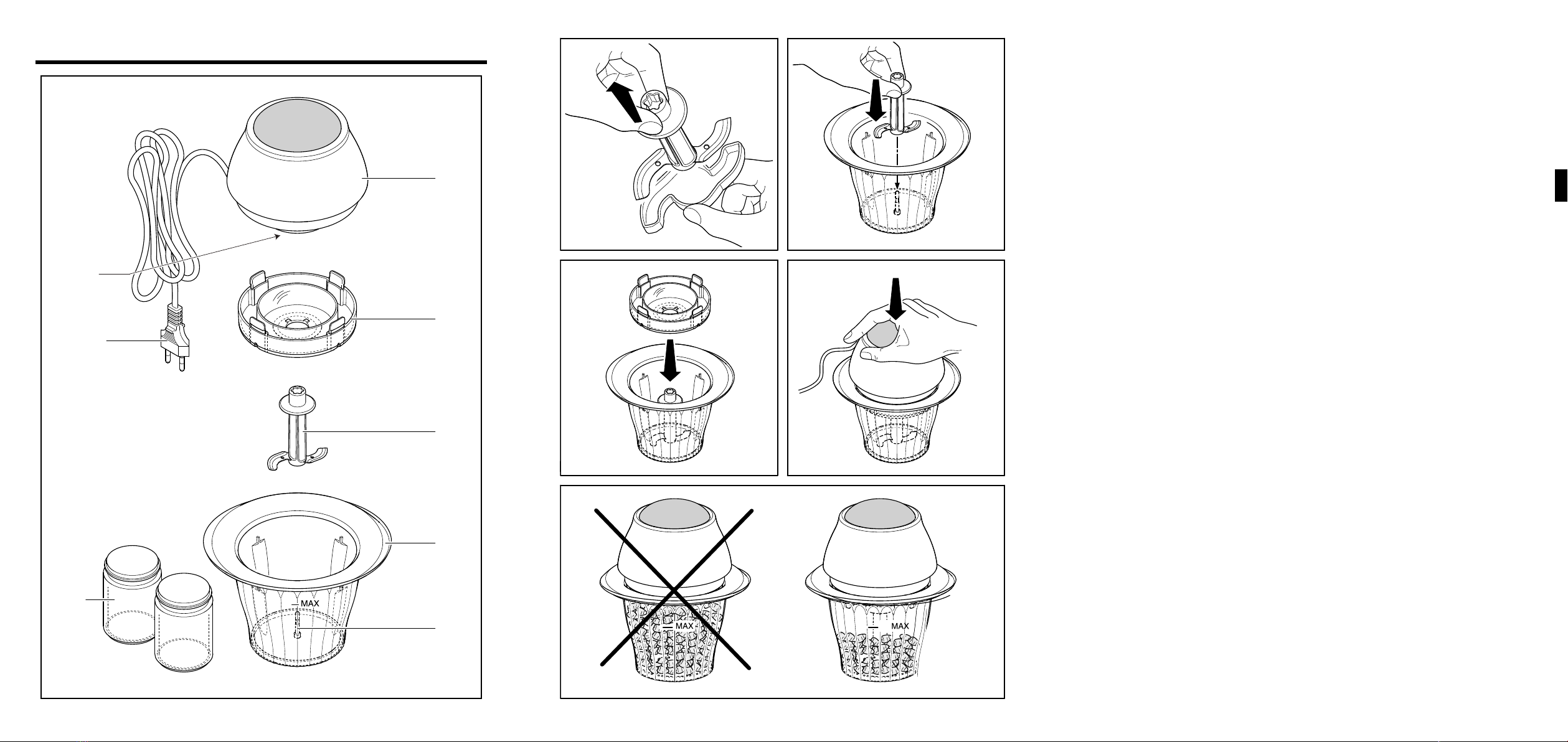 MAX

MAX

MAX