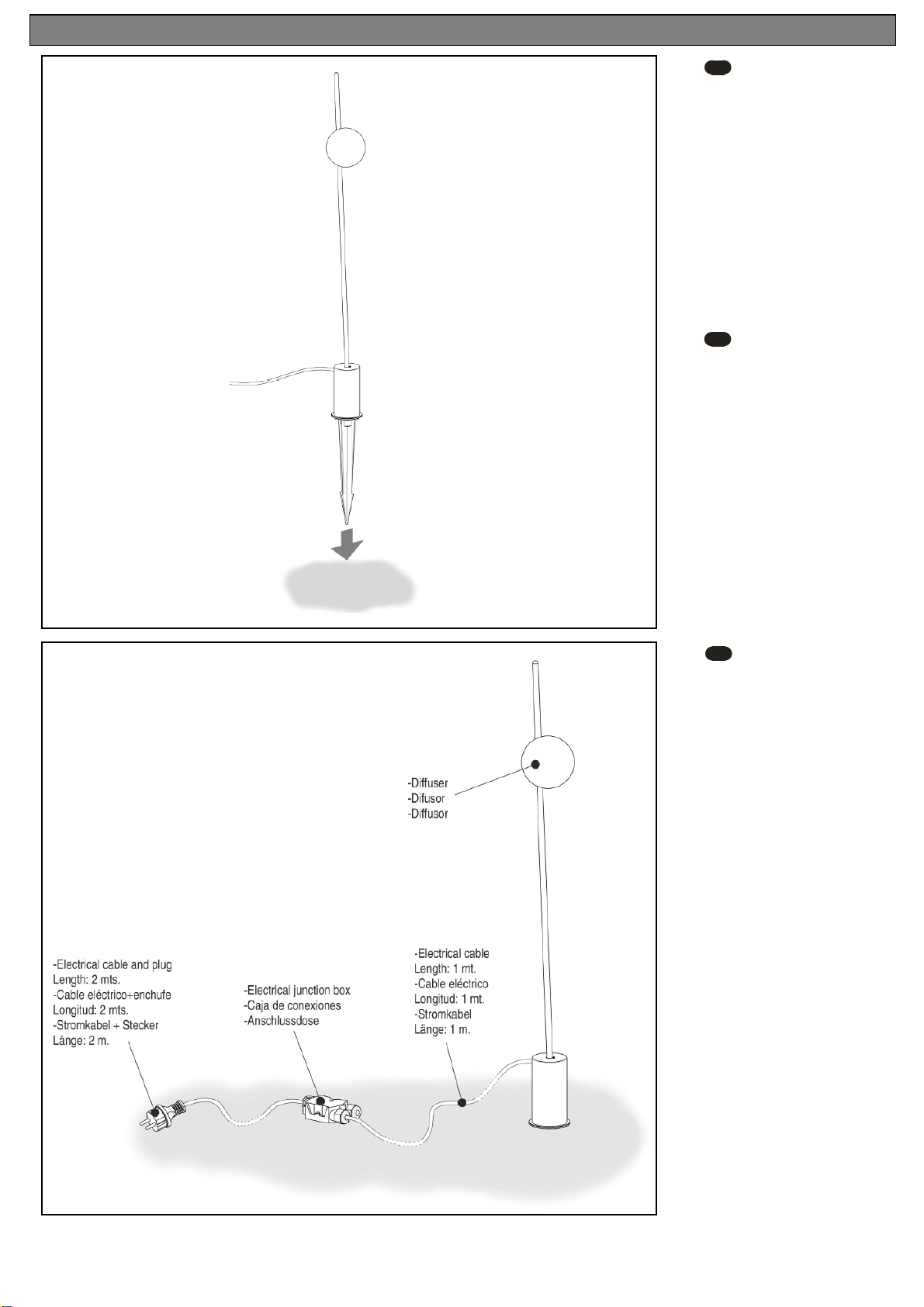 -Diffuser
-Difusor
-Diffusor

-Electrical cable and plug
Length: 2 mts.
-Cable eléctrico+enchufe
Longitud: 2 mts.
-Stromkabel + Stecker
Länge: 2 m.

-Electrical junction box
-Caja de conexiones
-Anschlussdose

-Electrical cable
Length: 1 mt.
-Cable eléctrico
Longitud: 1 mt.
-Stromkabel
Länge: 1 m.