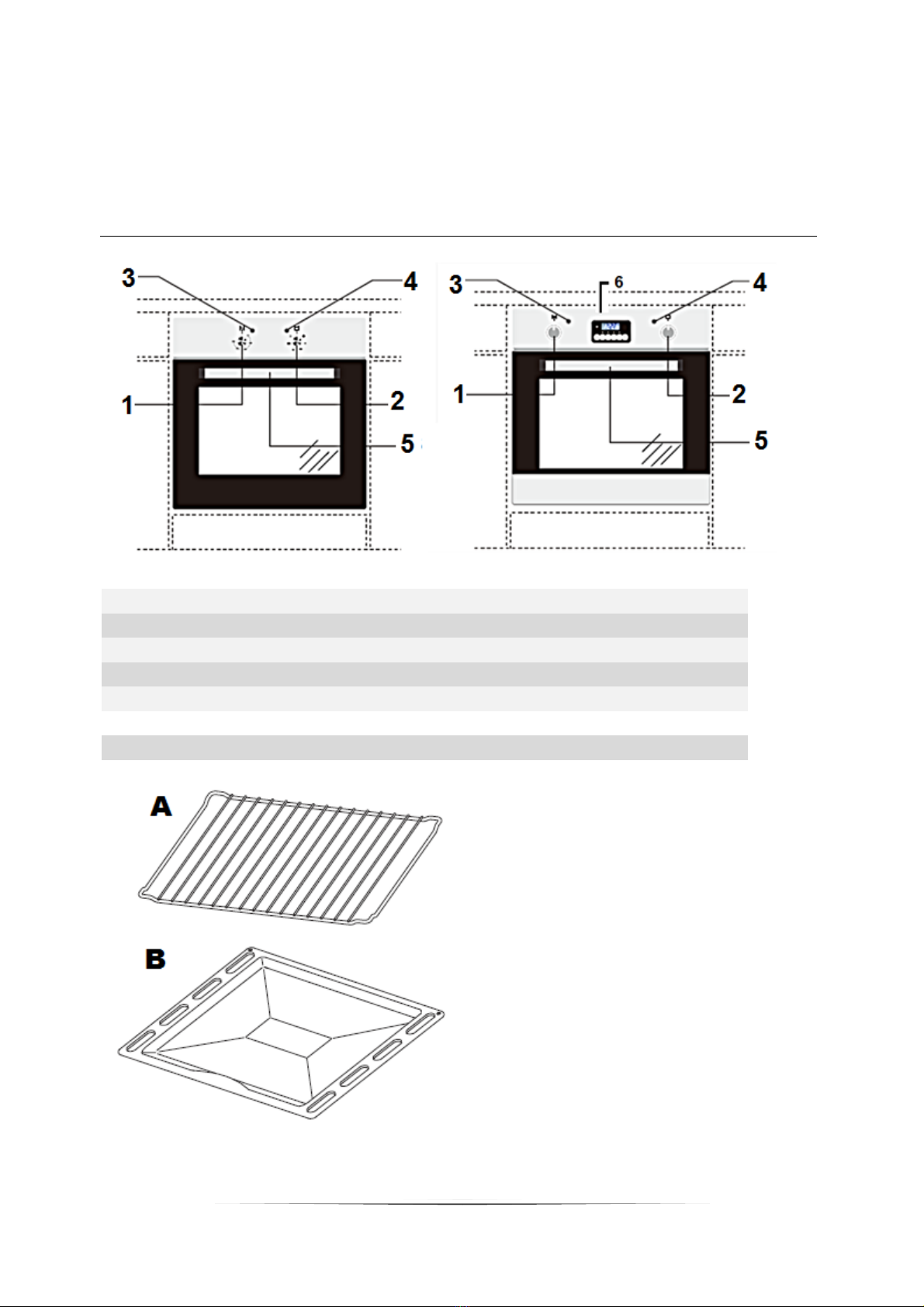 3
4
1
2
5
3
6
4
1
2
5
A
B