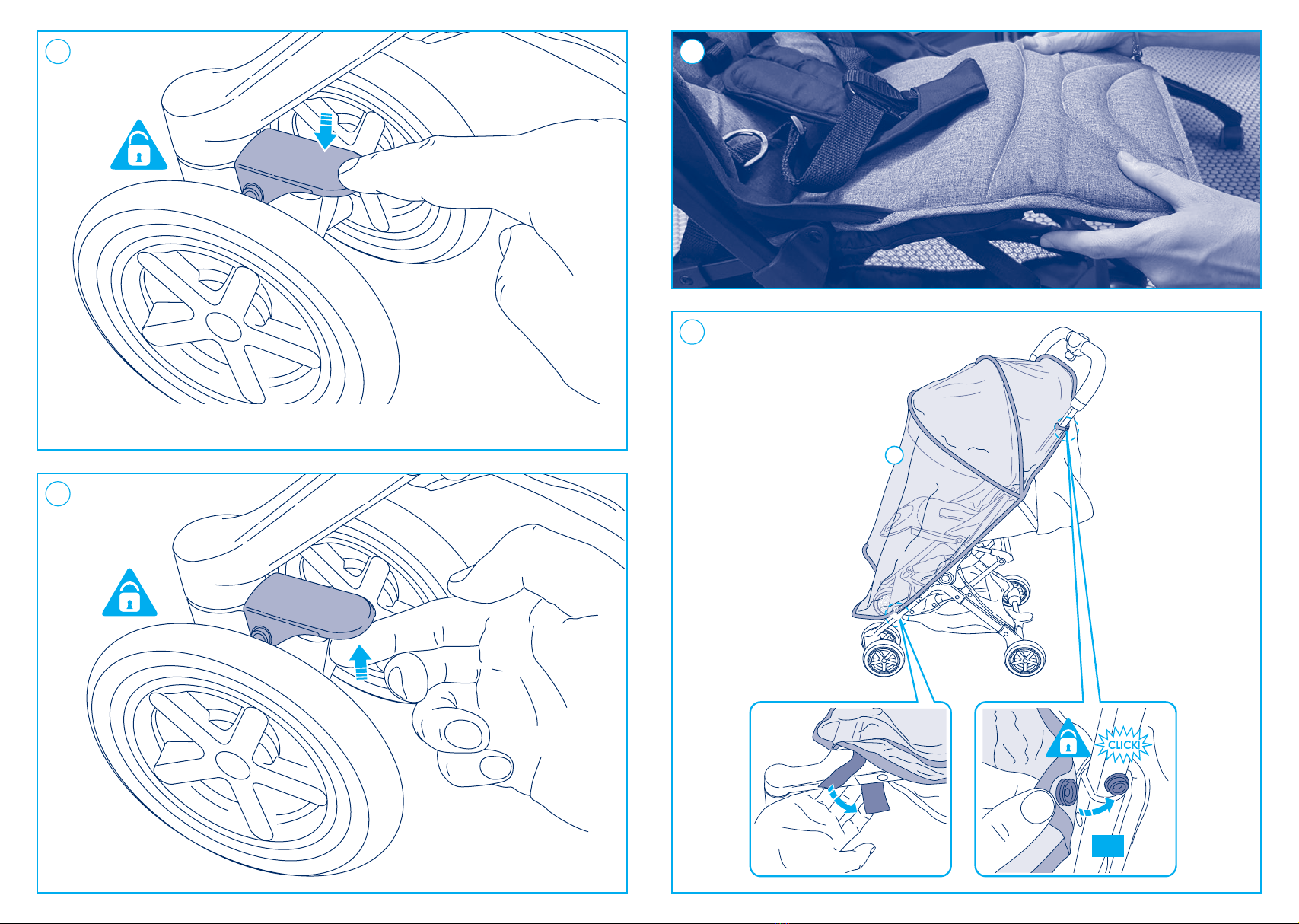 CLICK!