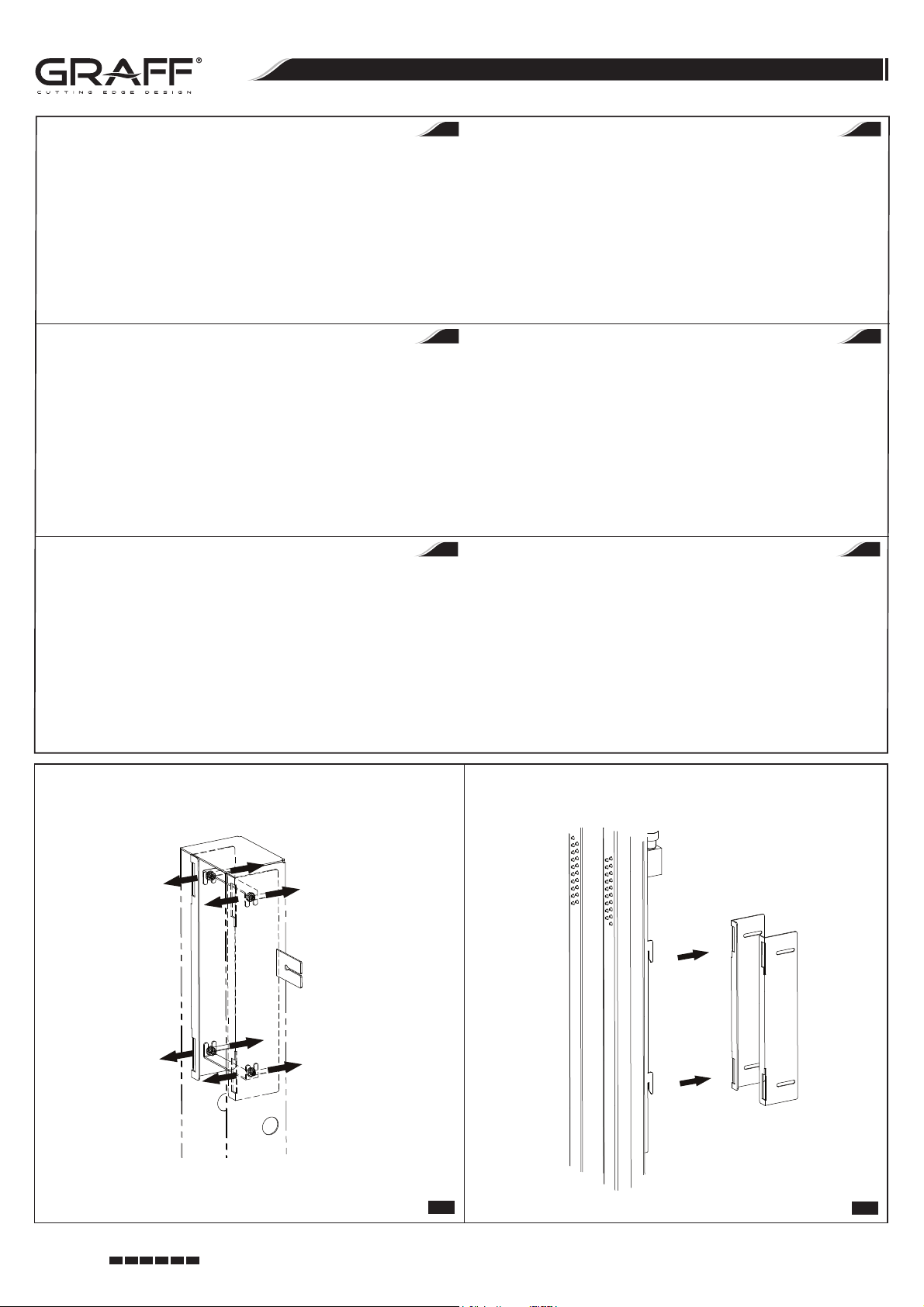 GRAFF®
CUTTING EDGE DESIGN