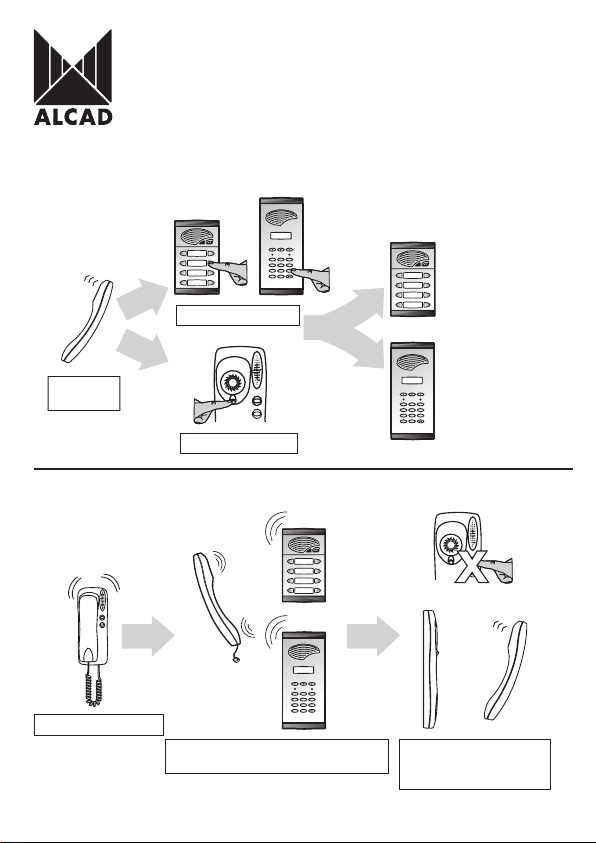 ALCAD