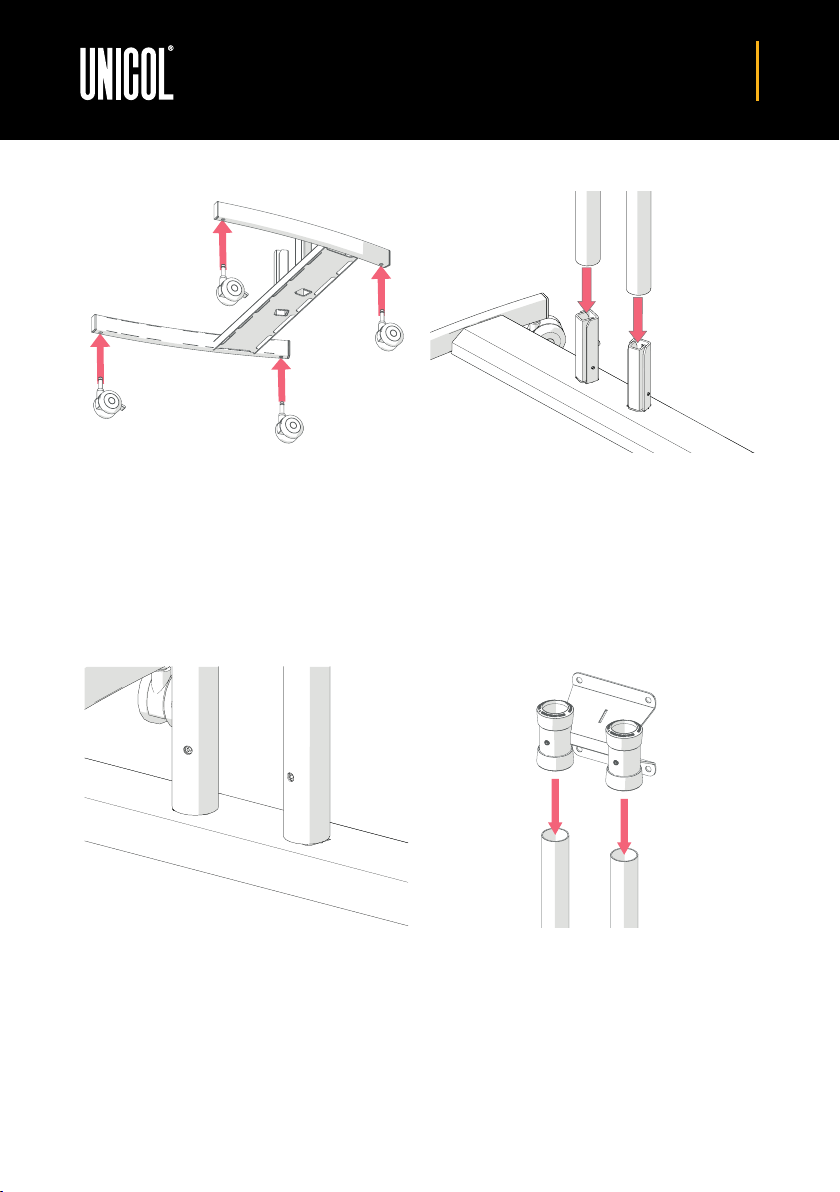 UNICOL®