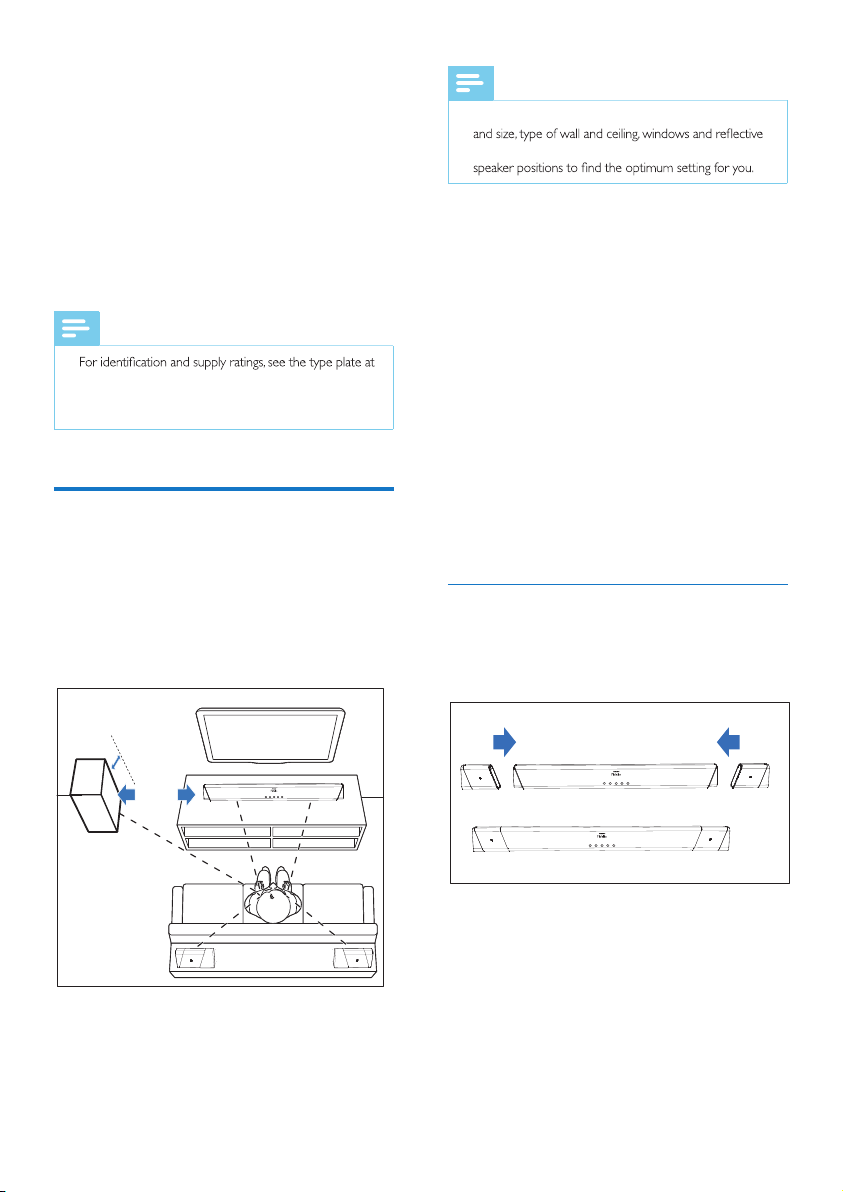 For identification and supply ratings, see the type plate at

and size, type of wall and ceiling, windows and reflective

speaker positions to find the optimum setting for you.