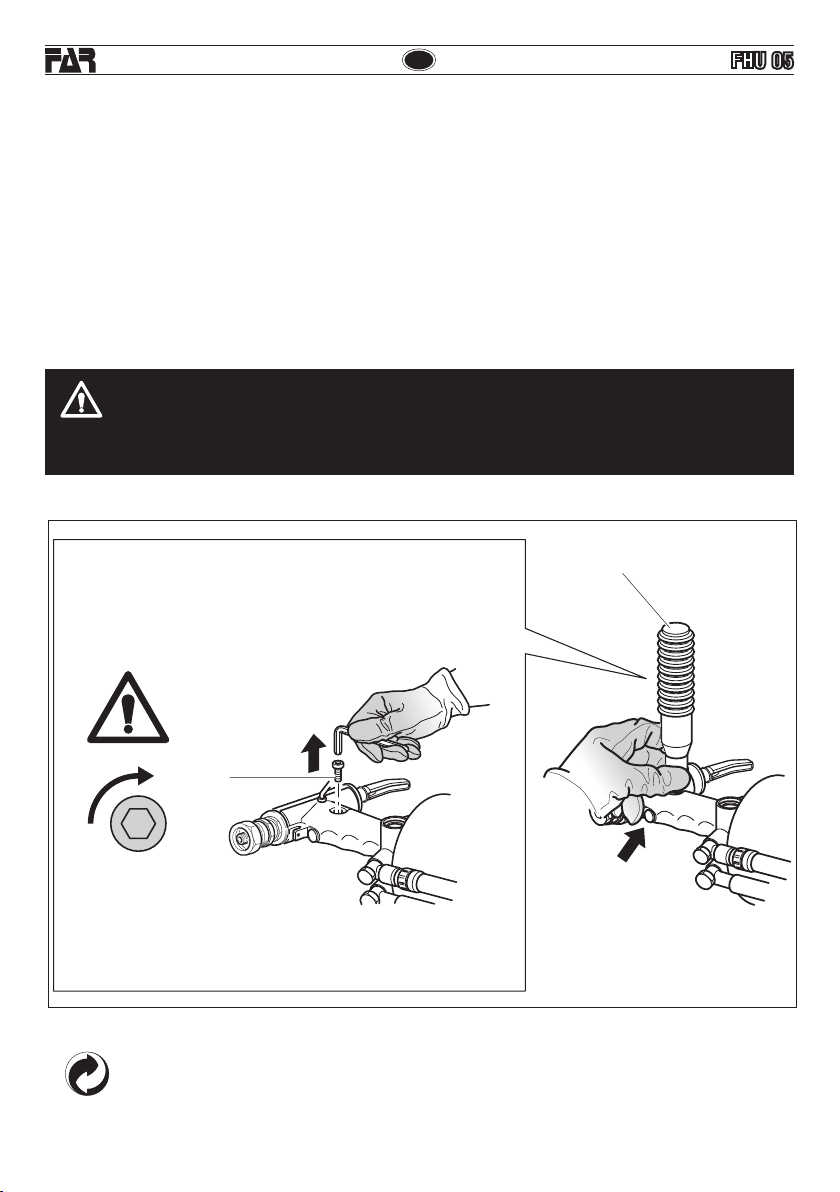 FAR

FHU 05