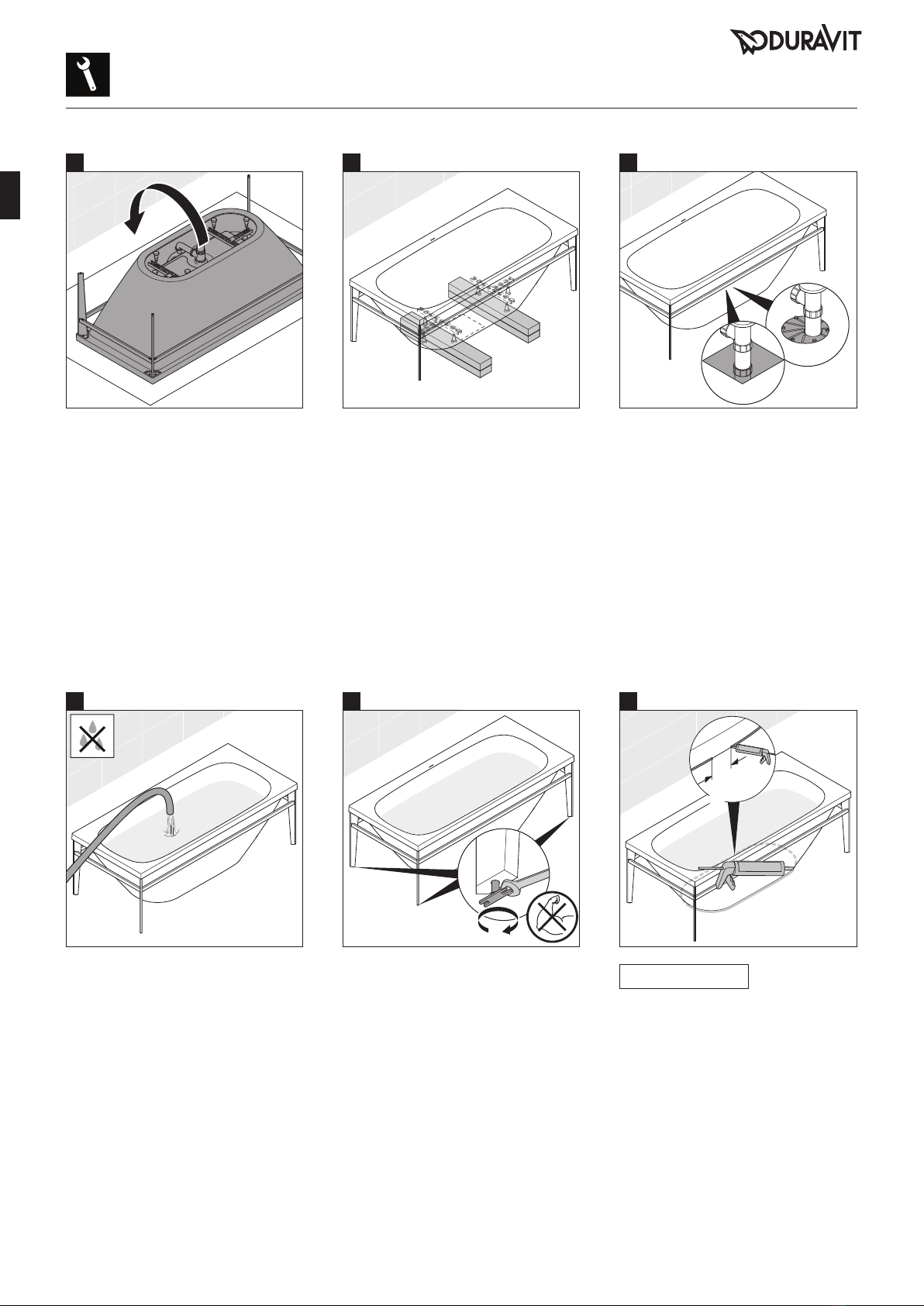 DURAVIT