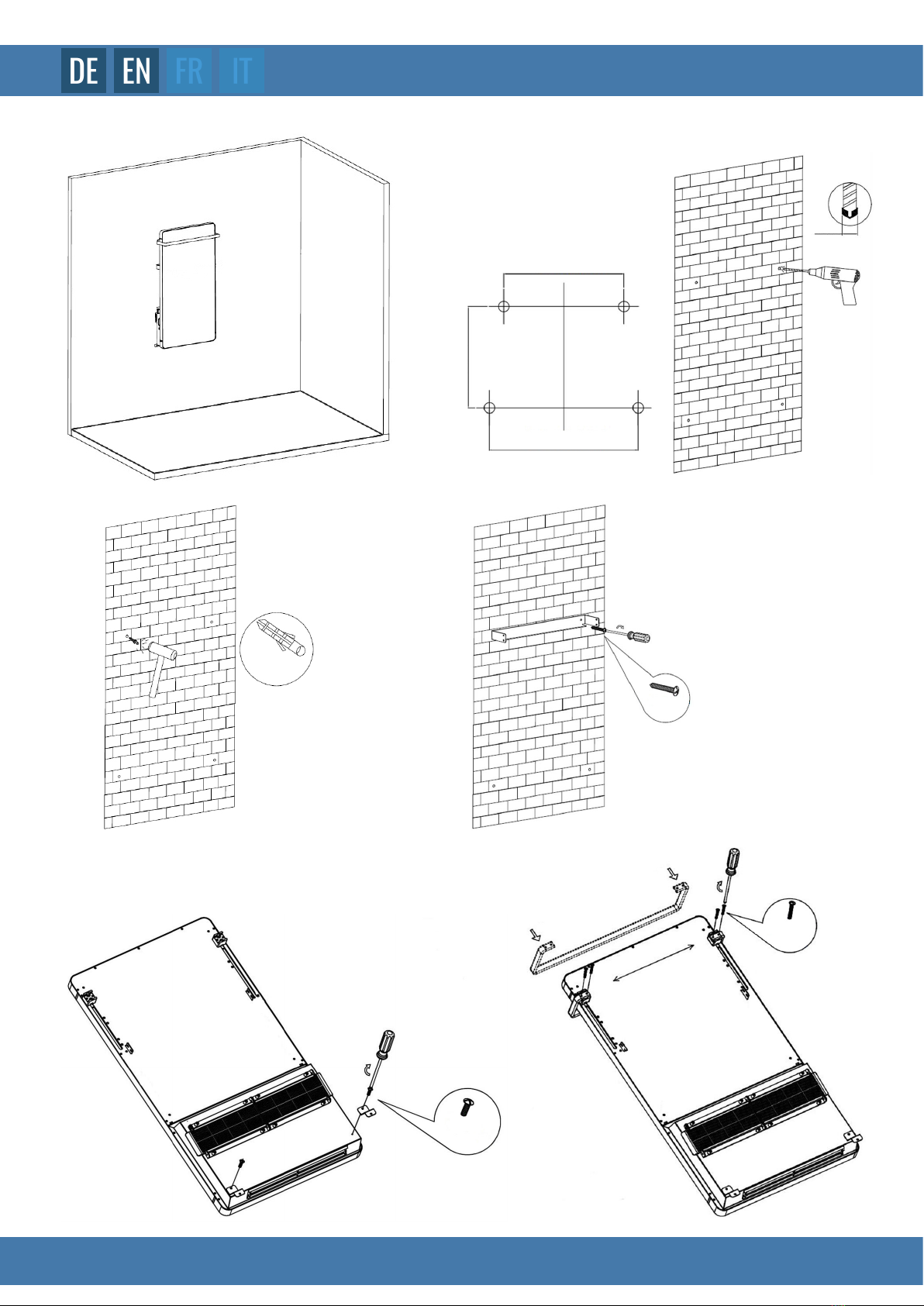 DE EN FR IT