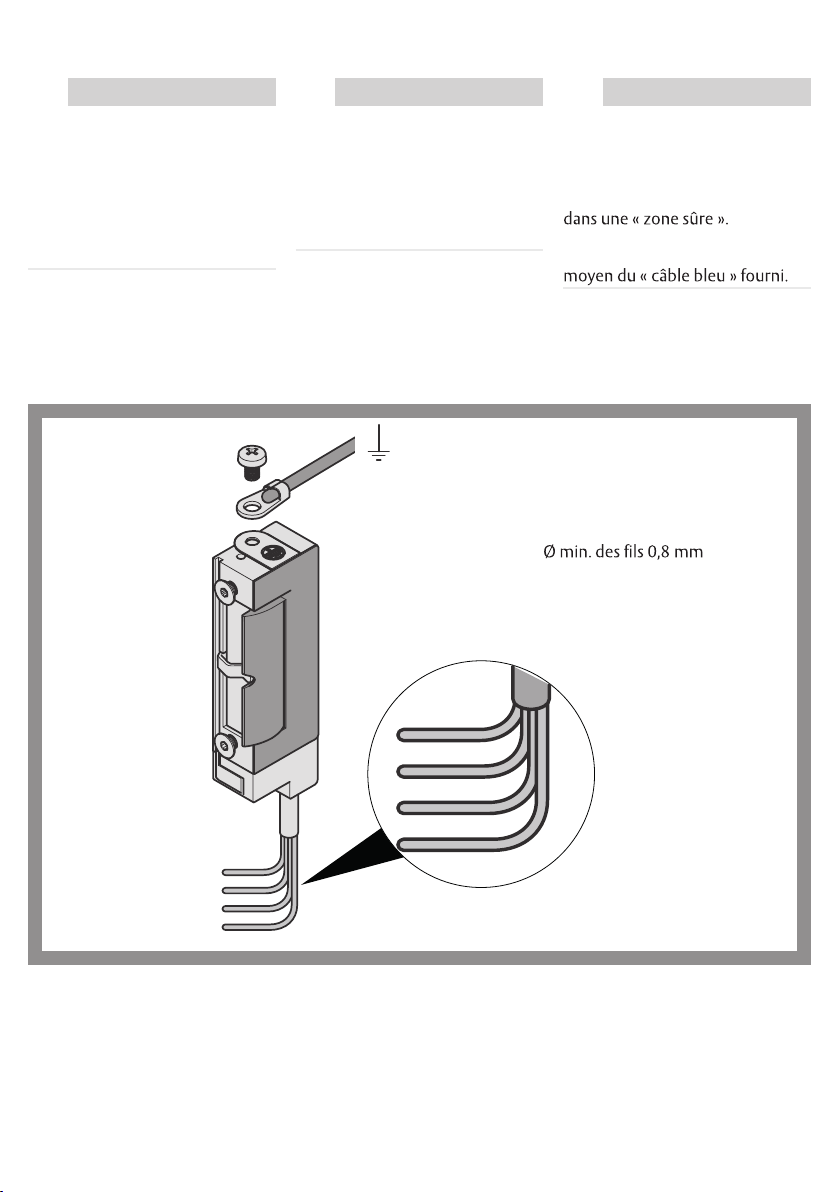 dans une « zone sûre ».

moyen du « câble bleu » fourni.

Ø min. des fils 0,8 mm