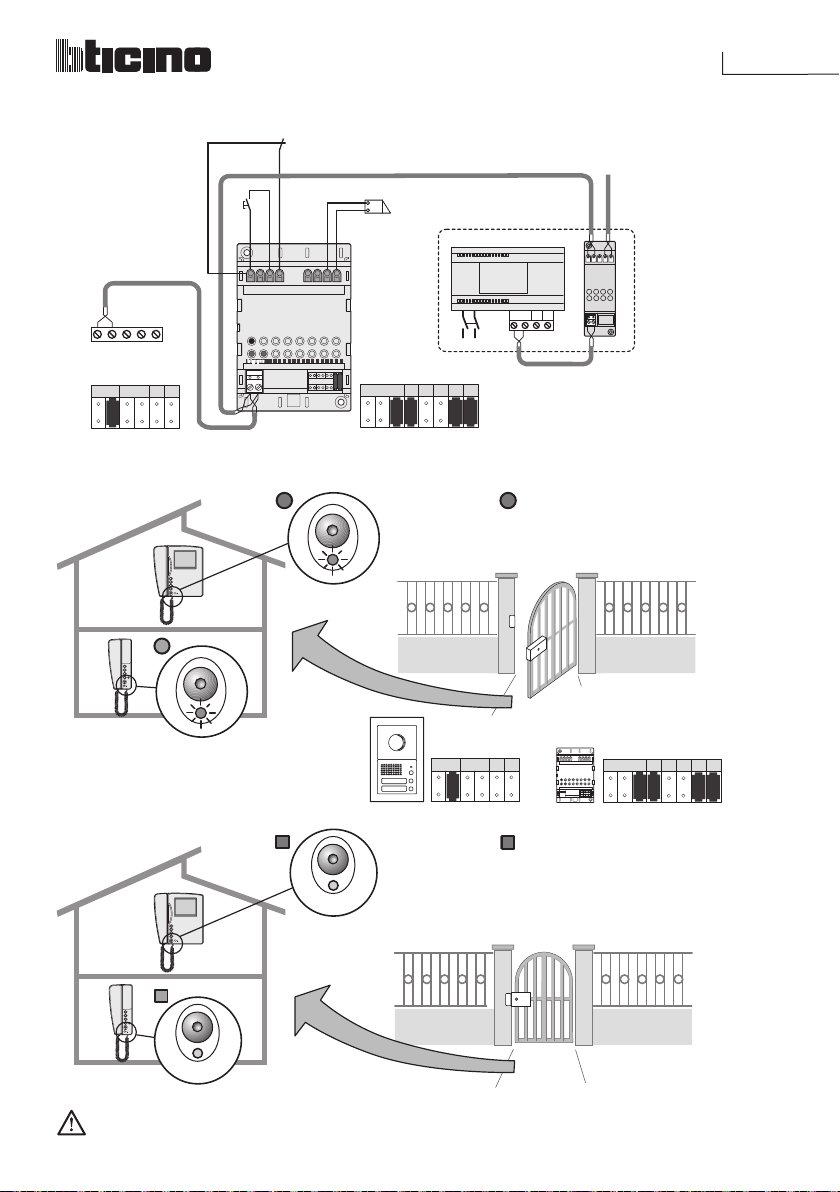 bticino