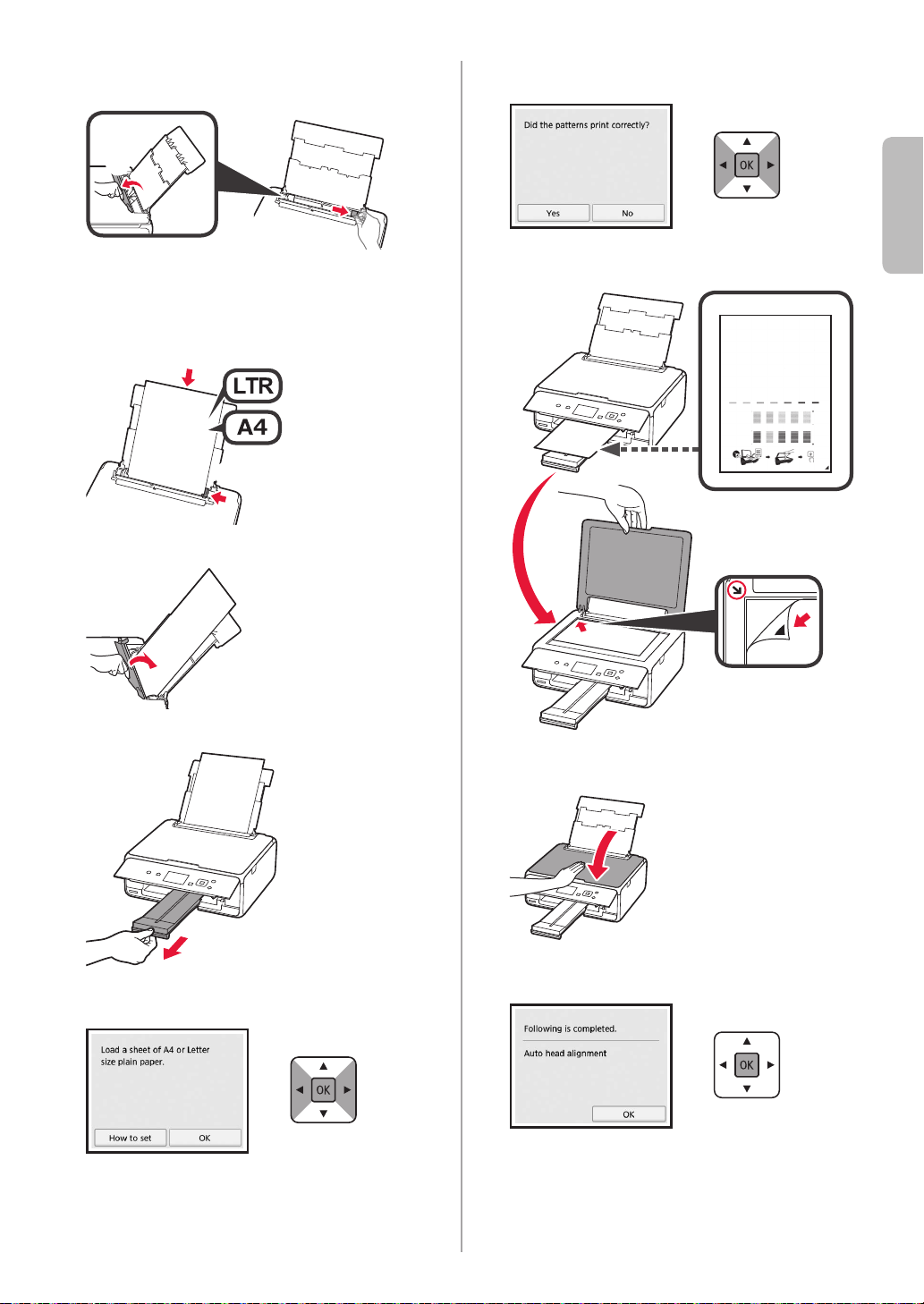 LTR
A4

Load a sheet of A4 or Letter size plain paper.
How to set
OK

OK

Did the patterns print correctly?
Yes
No

OK

Following is completed.
Auto head alignment
OK

OK