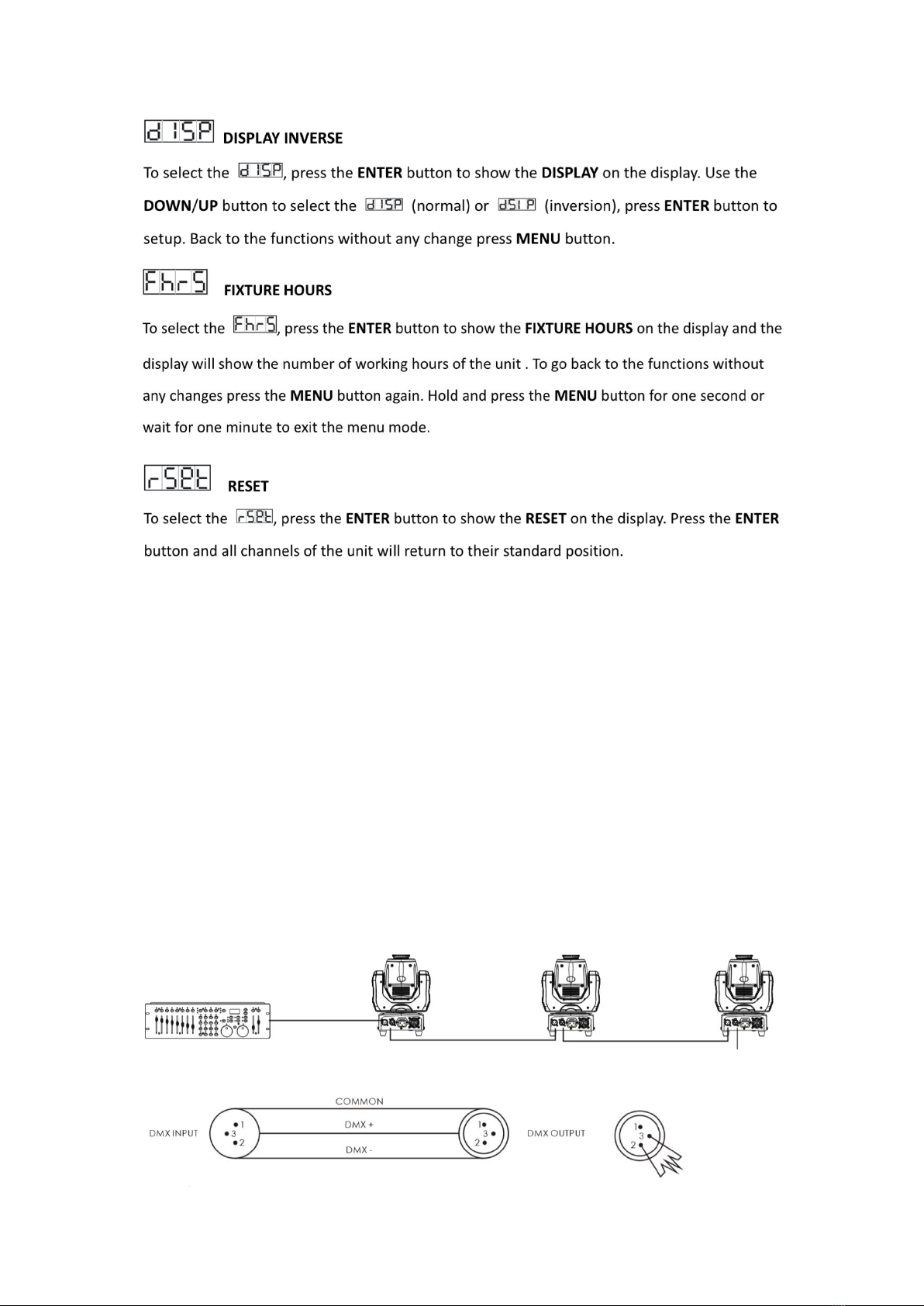 dISP DISPLAY INVERSE

To select the dISP, press the ENTER button to show the DISPLAY on the display. Use the DOWN/UP button to select the dISP (normal) or dSIP (inversion), press ENTER button to setup. Back to the functions without any change press MENU button.

FhrS FIXTURE HOURS

To select the FhrS, press the ENTER button to show the FIXTURE HOURS on the display and the display will show the number of working hours of the unit . To go back to the functions without any changes press the MENU button again. Hold and press the MENU button for one second or wait for one minute to exit the menu mode.

rSEt RESET

To select the rSEt, press the ENTER button to show the RESET on the display. Press the ENTER button and all channels of the unit will return to their standard position.

COMMON

DMX INPUT 1 3 2

DMX +

DMX -

1 3 2

DMX OUTPUT

1 3 2