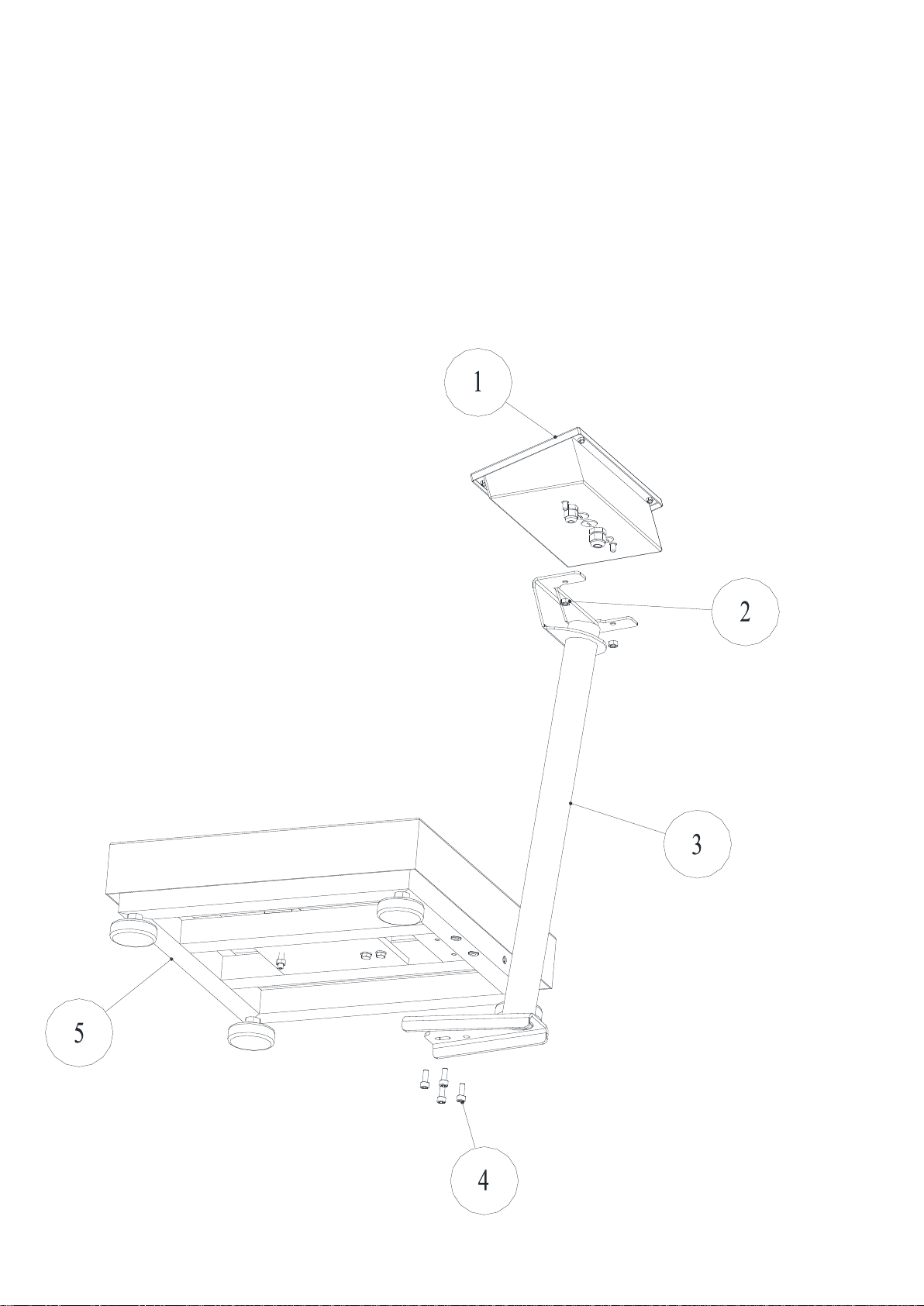 1

2

3

5

4